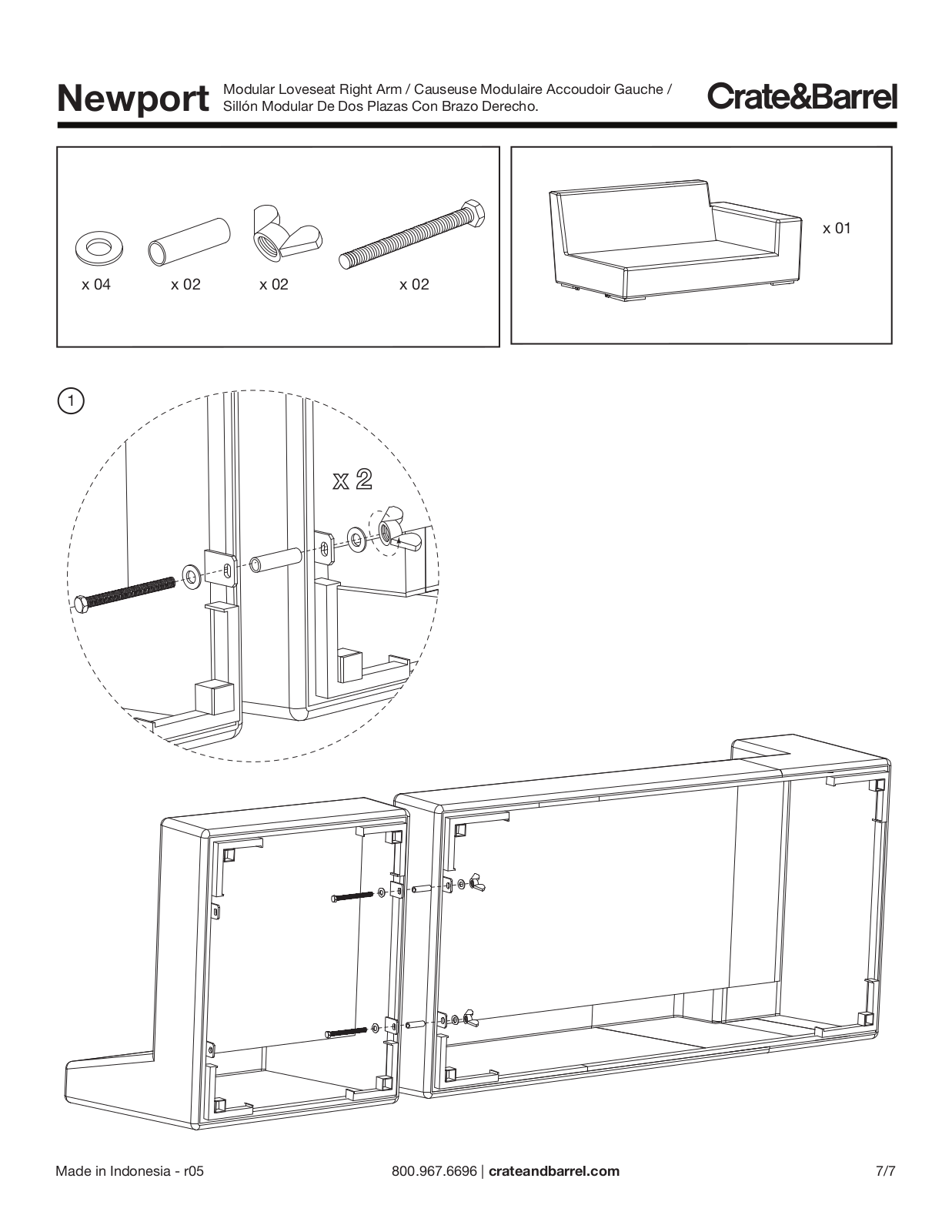 Newport Modular Loveseat Right Arm / Causeuse Modulaire Accoudoir Gauche / Sillón Modular De Dos Plazas Con Brazo Derecho.

Crate&Barrel

x 04 x 02 x 02 x 02

x 01

1

x 2

Made in Indonesia - r05

800.967.6696 | crateandbarrel.com

7/7