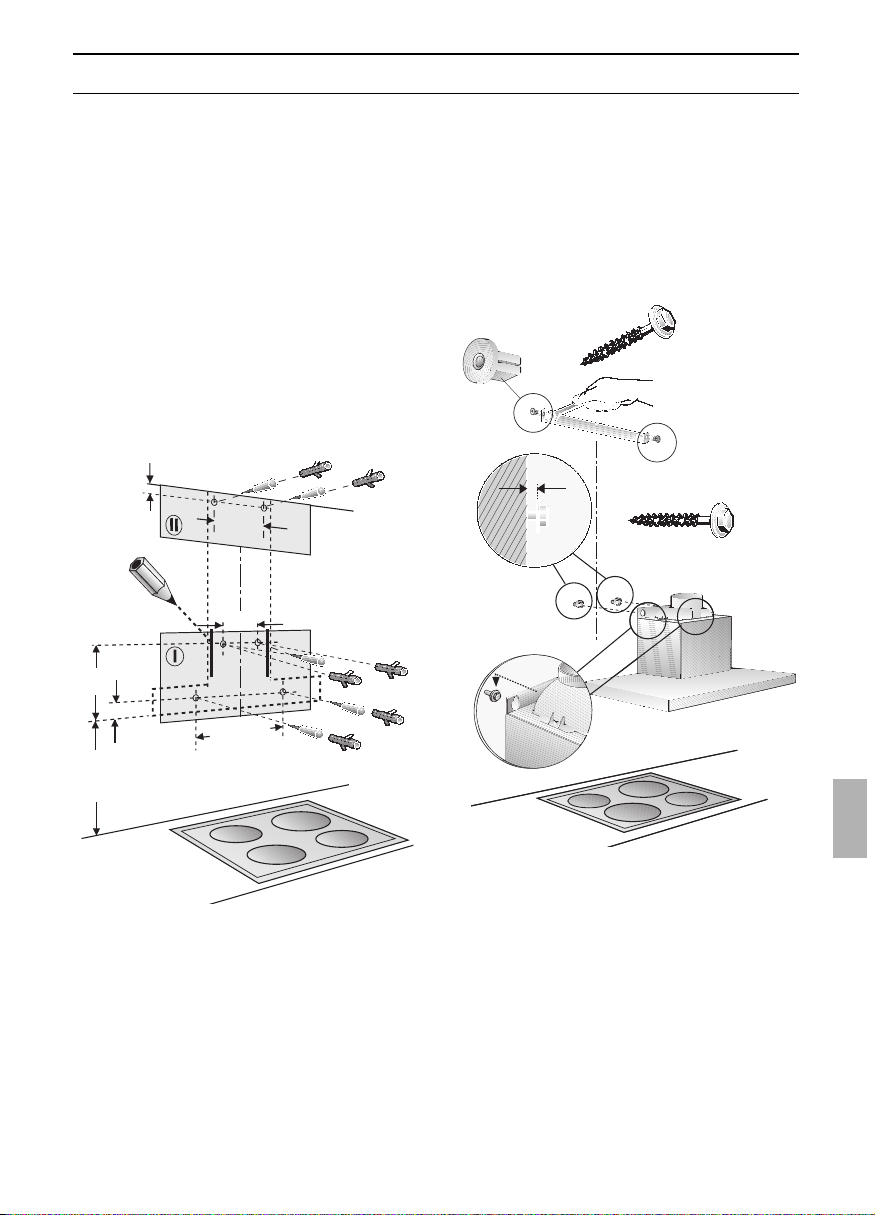 II

I