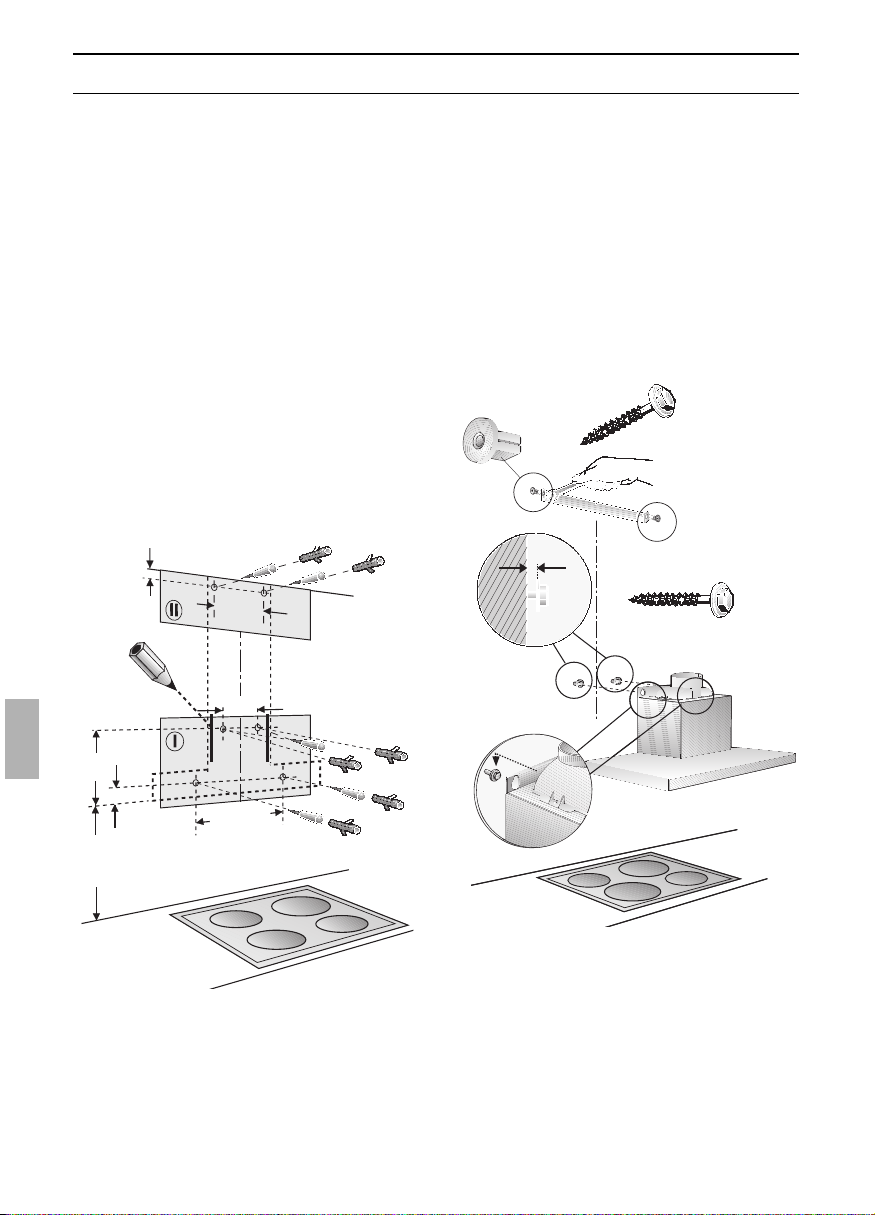 II

I