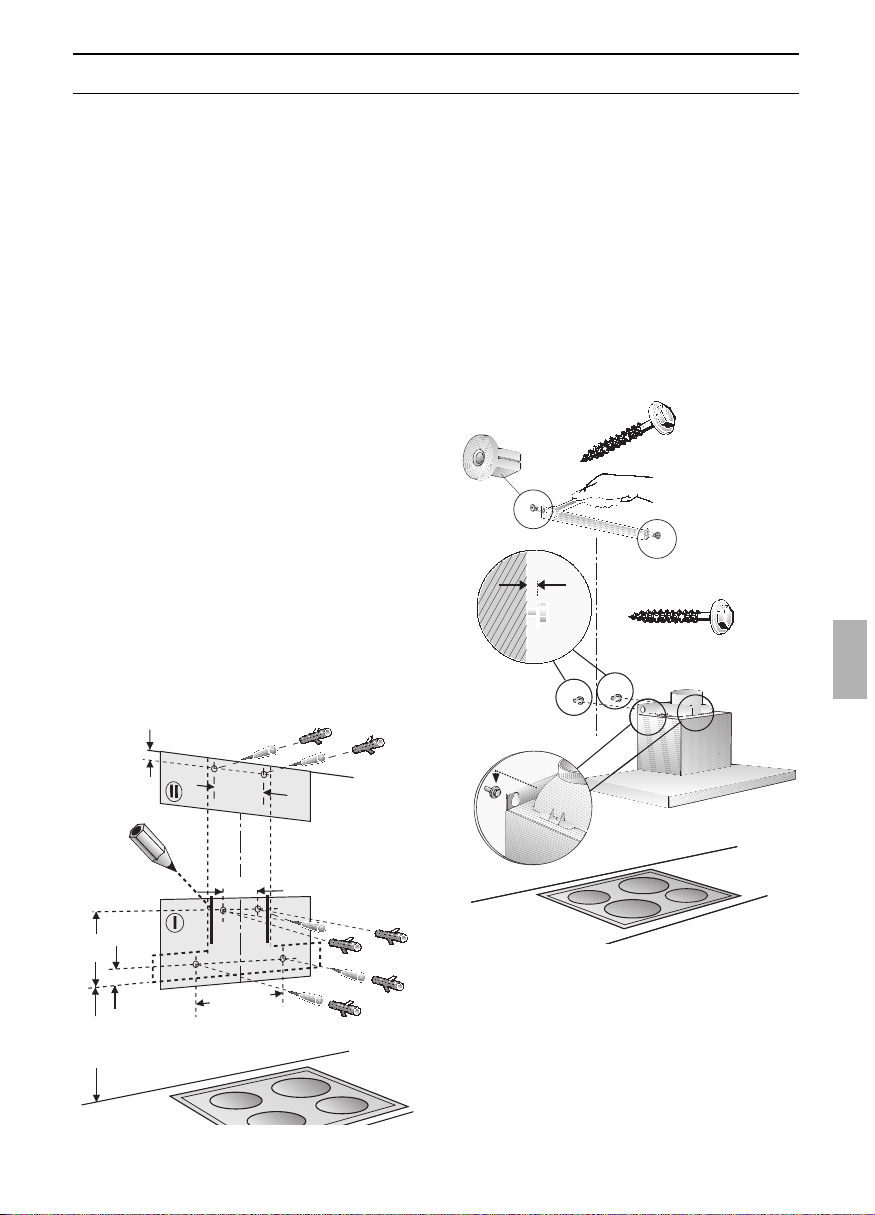 II

I