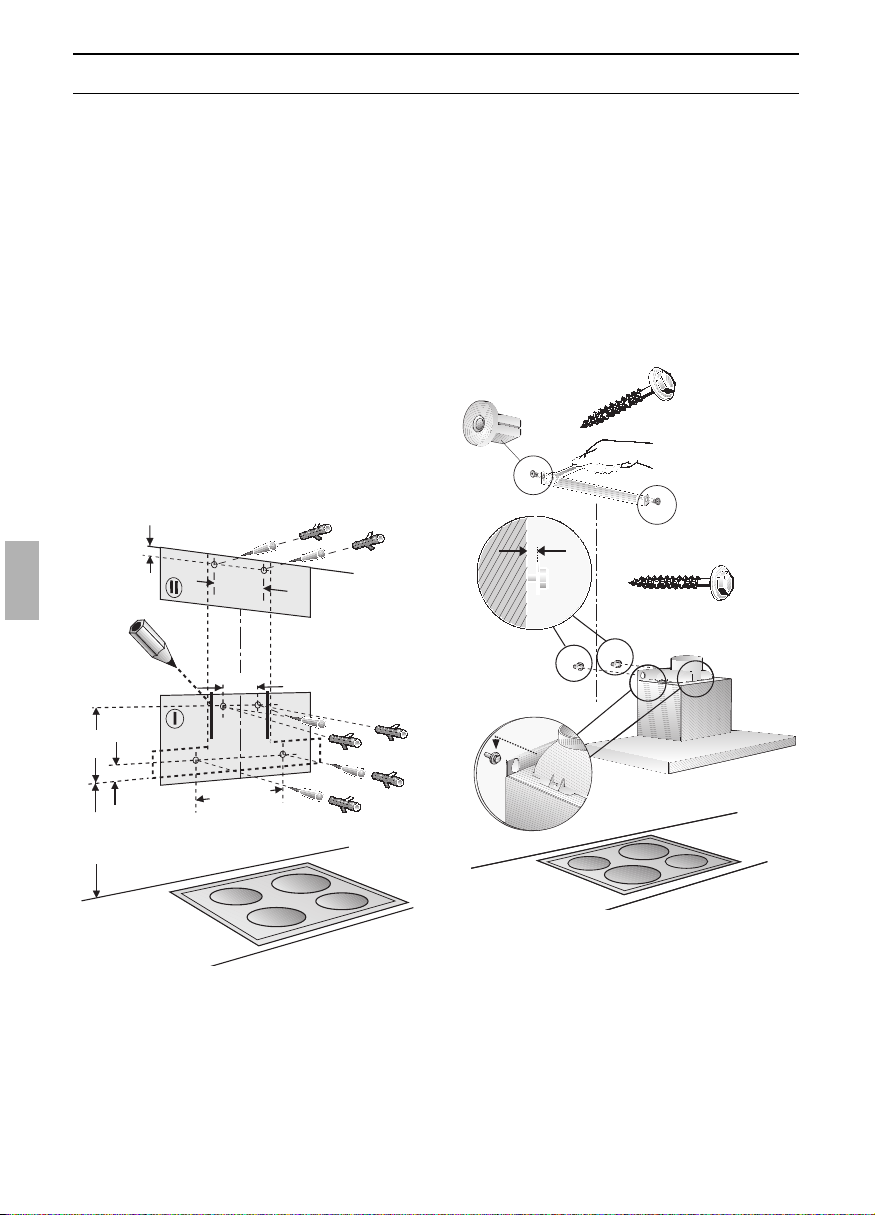 II

I