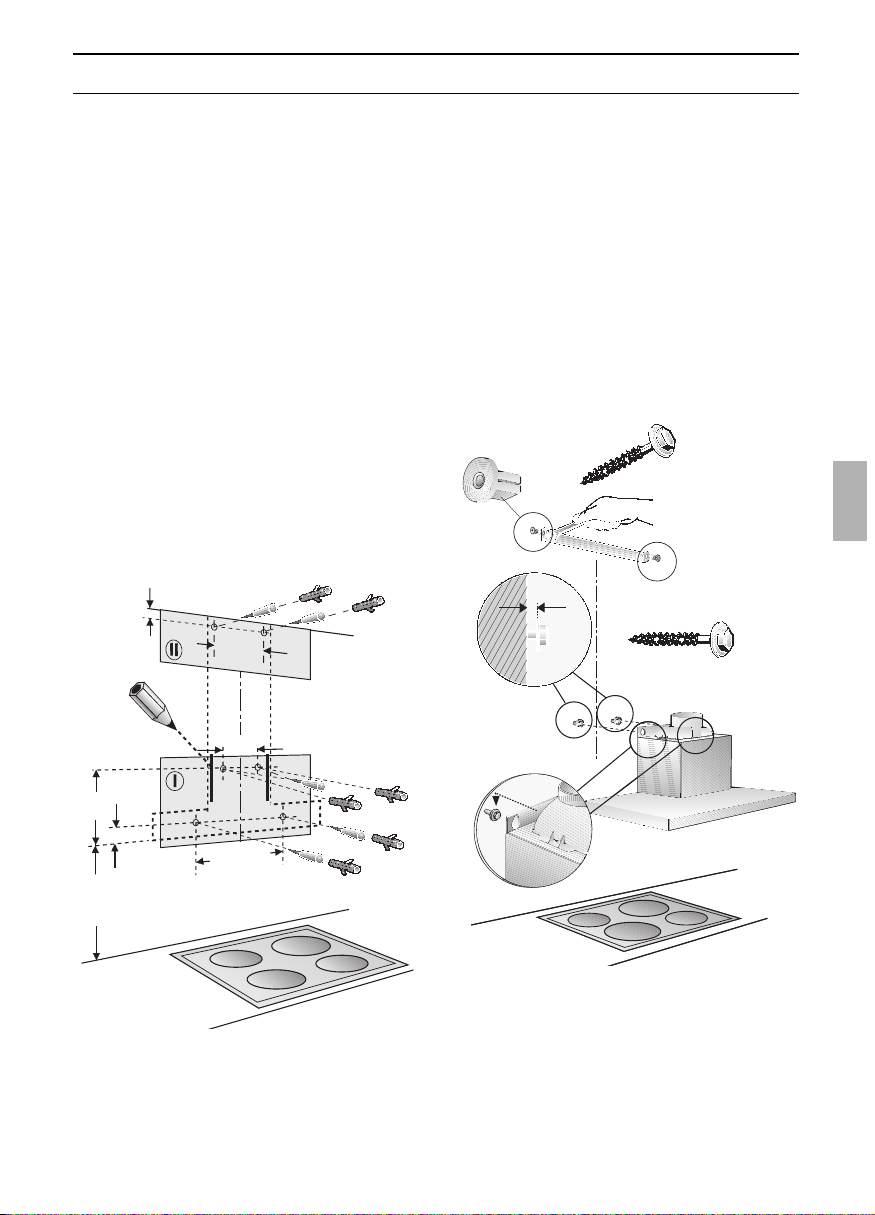 II

I