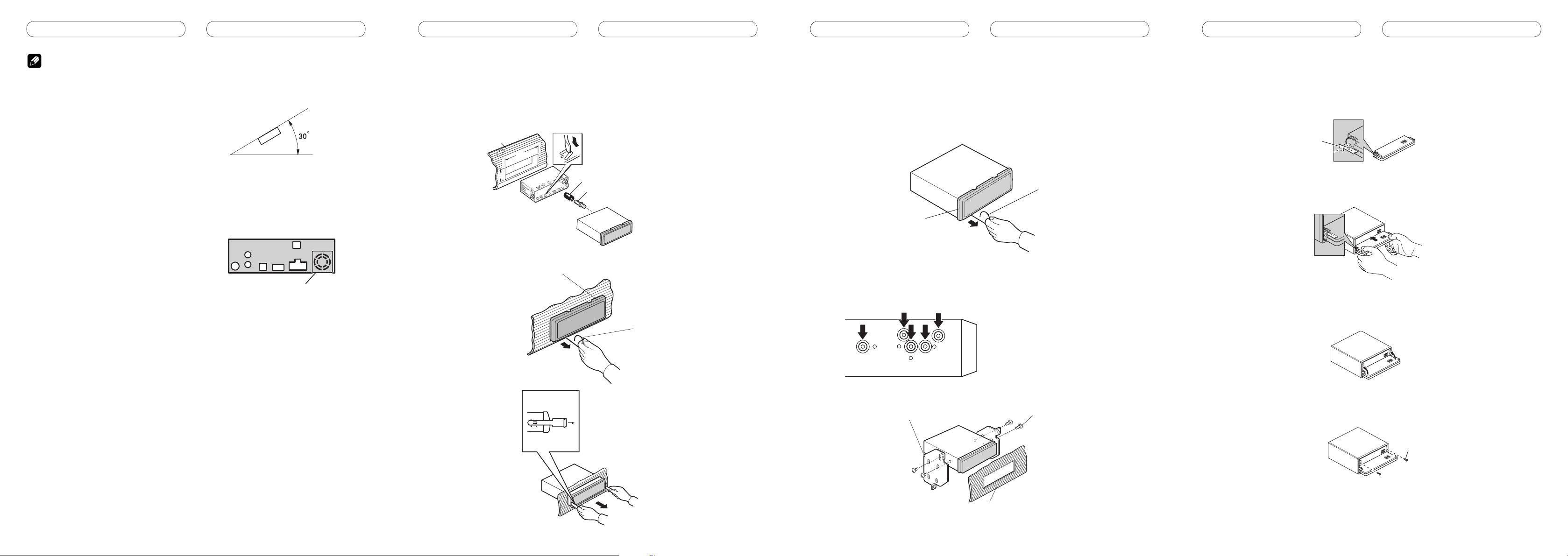 30°