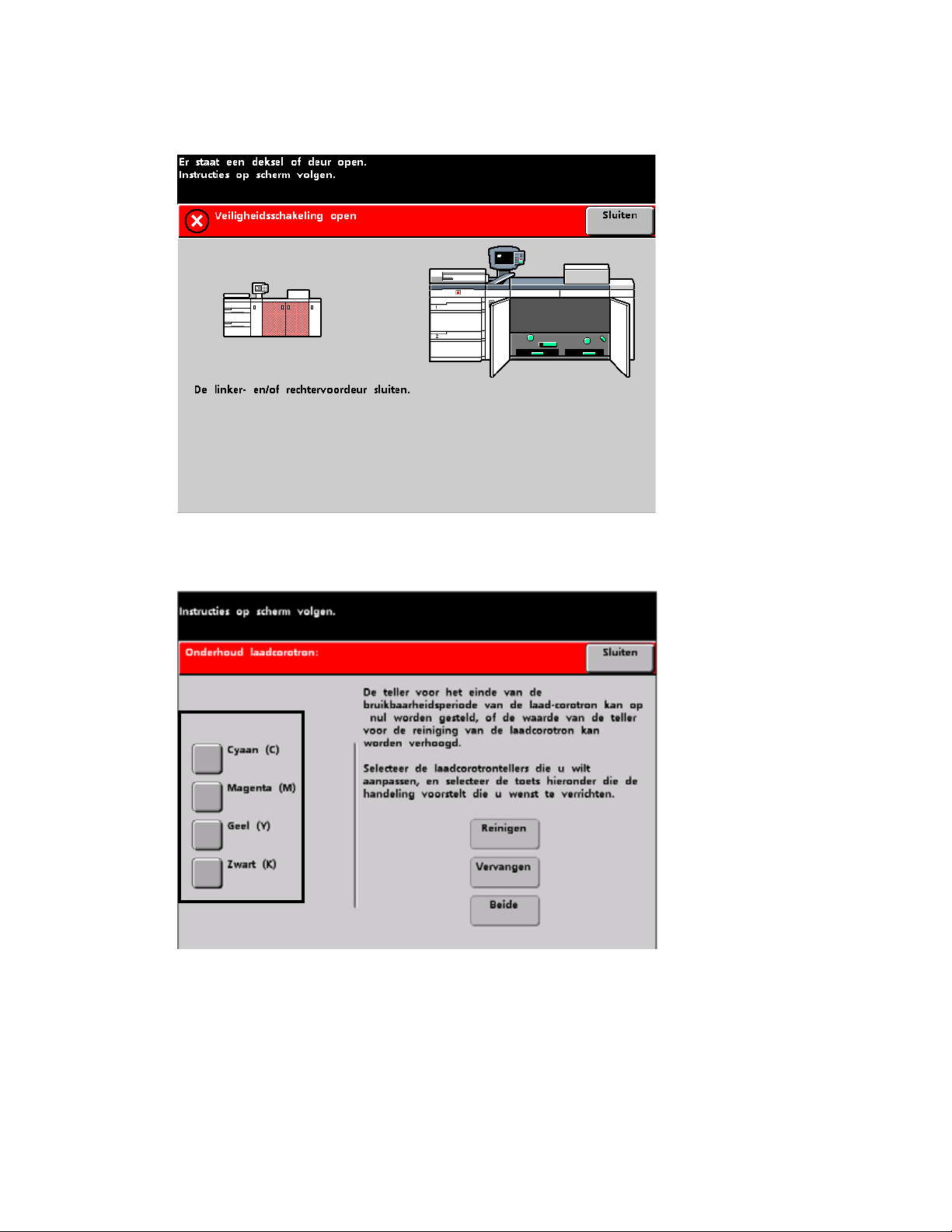 Er staat een deksel of deur open.
Instructies op scherm volgen.

Veiligheidsschakeling open

Sluiten

De linker- en/of rechtervoordeur sluiten.

Instructies op scherm volgen.

Onderhoud laadcorotron:

Sluiten

Cyaan (C)

Magenta (M)

Geel (Y)

Zwart (K)

De teller voor het einde van de bruikbaarheidsperiode van de laad-corotron kan op nul worden gesteld, of de waarde van de teller voor de reiniging van de laadcorotron kan worden verhoogd.

Selecteer de laadcorotrontellers die u wilt aanpassen, en selecteer de toets hieronder die de handeling voorstelt die u wenst te verrichten.

Reinigen

Vervangen

Beide