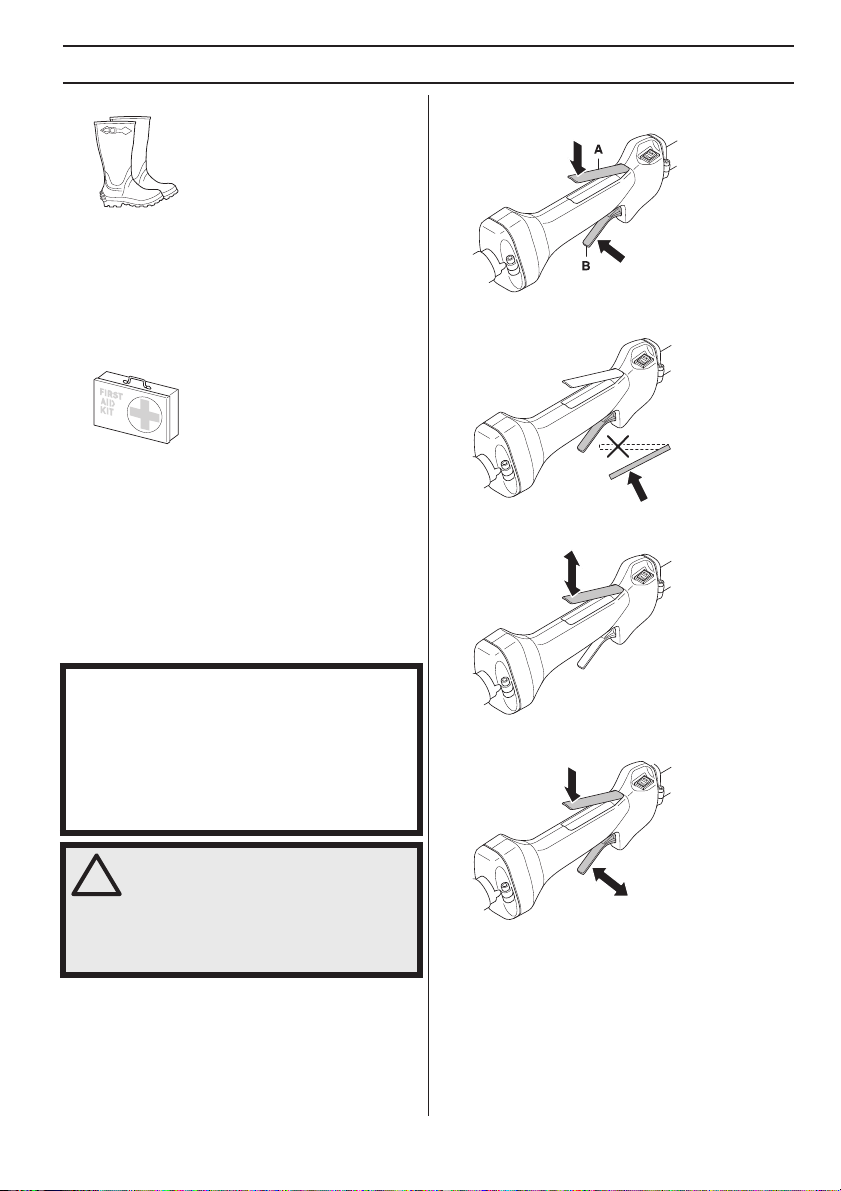 FIRST AID KIT

A

B