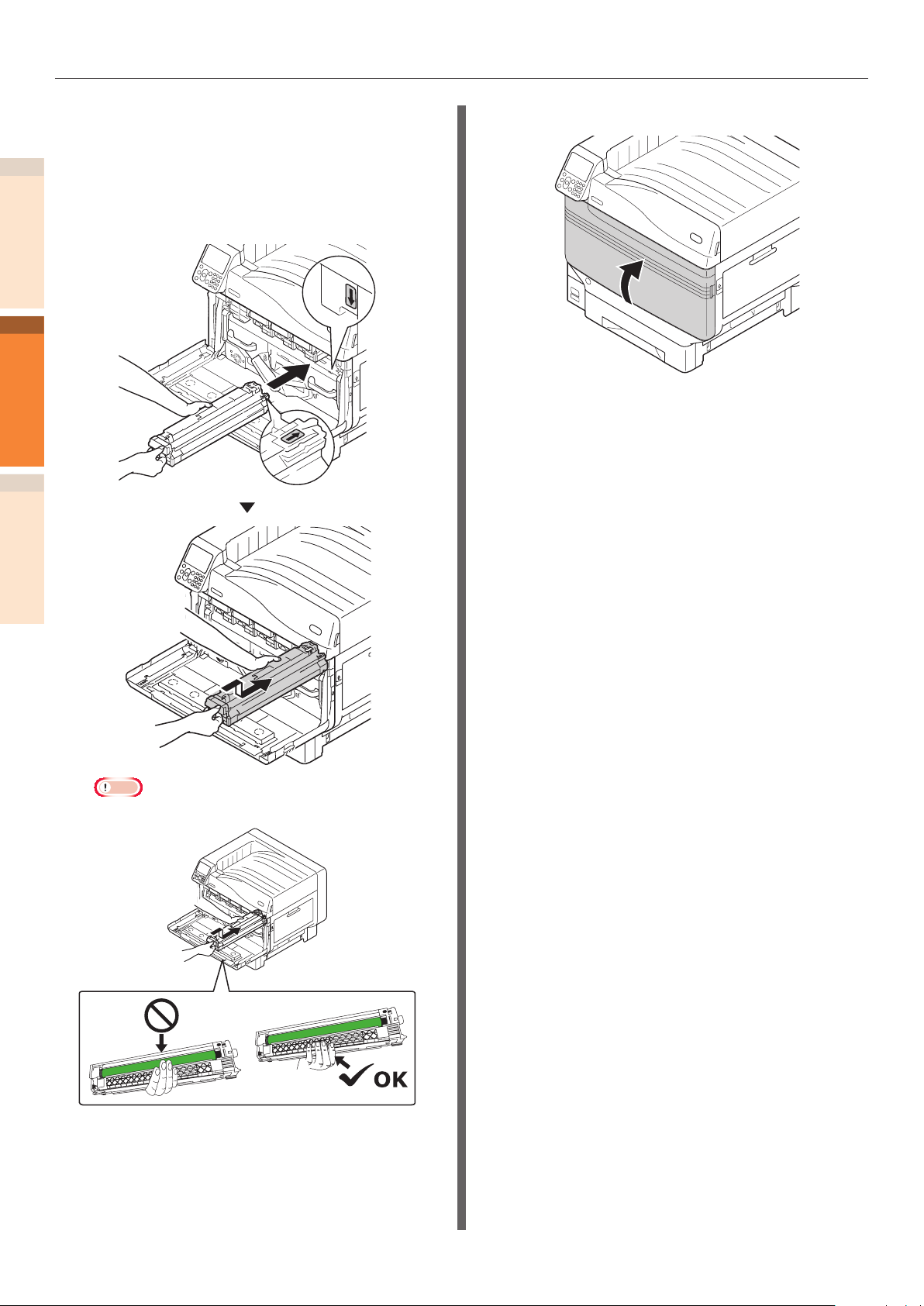 OK