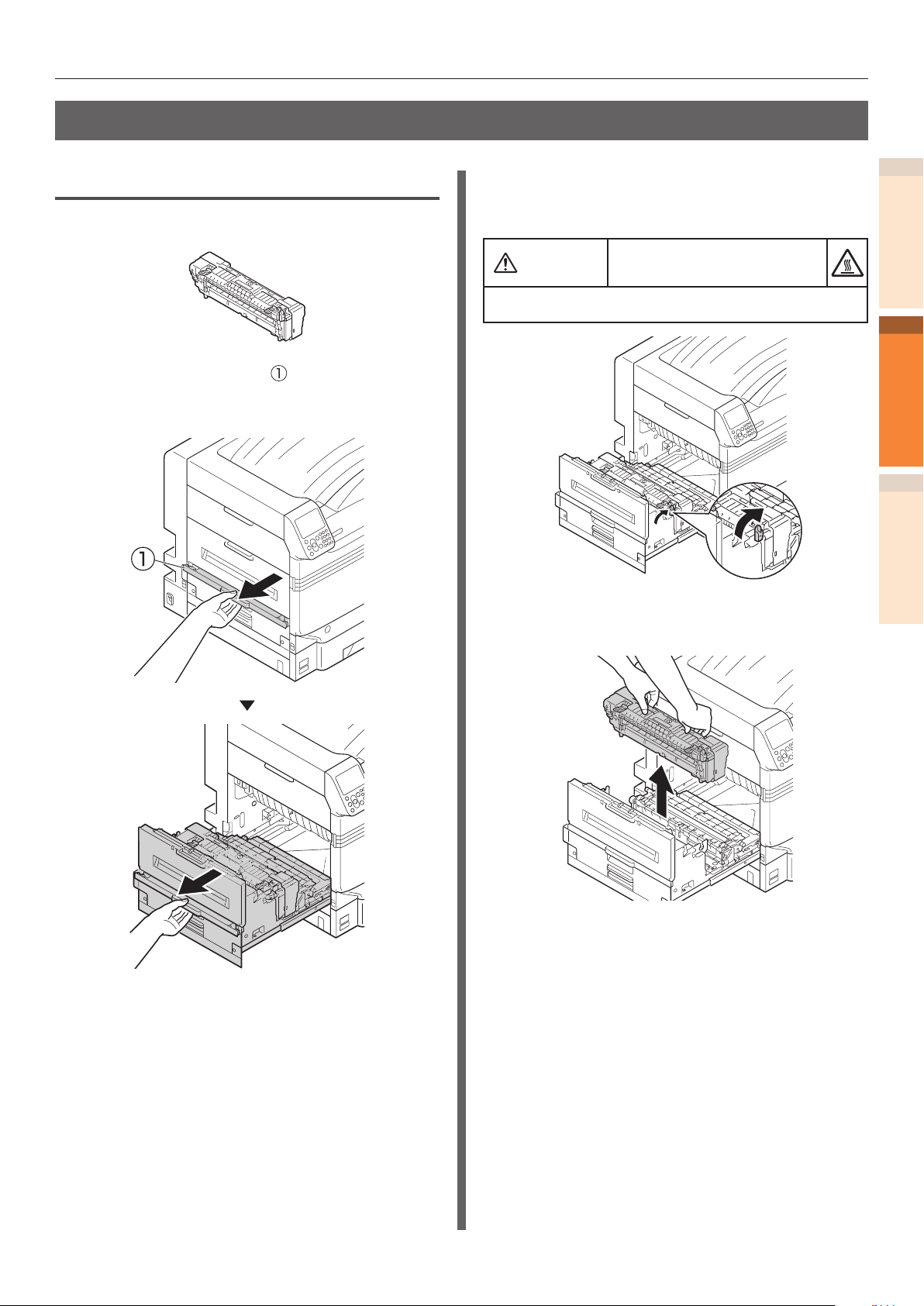 ①

①