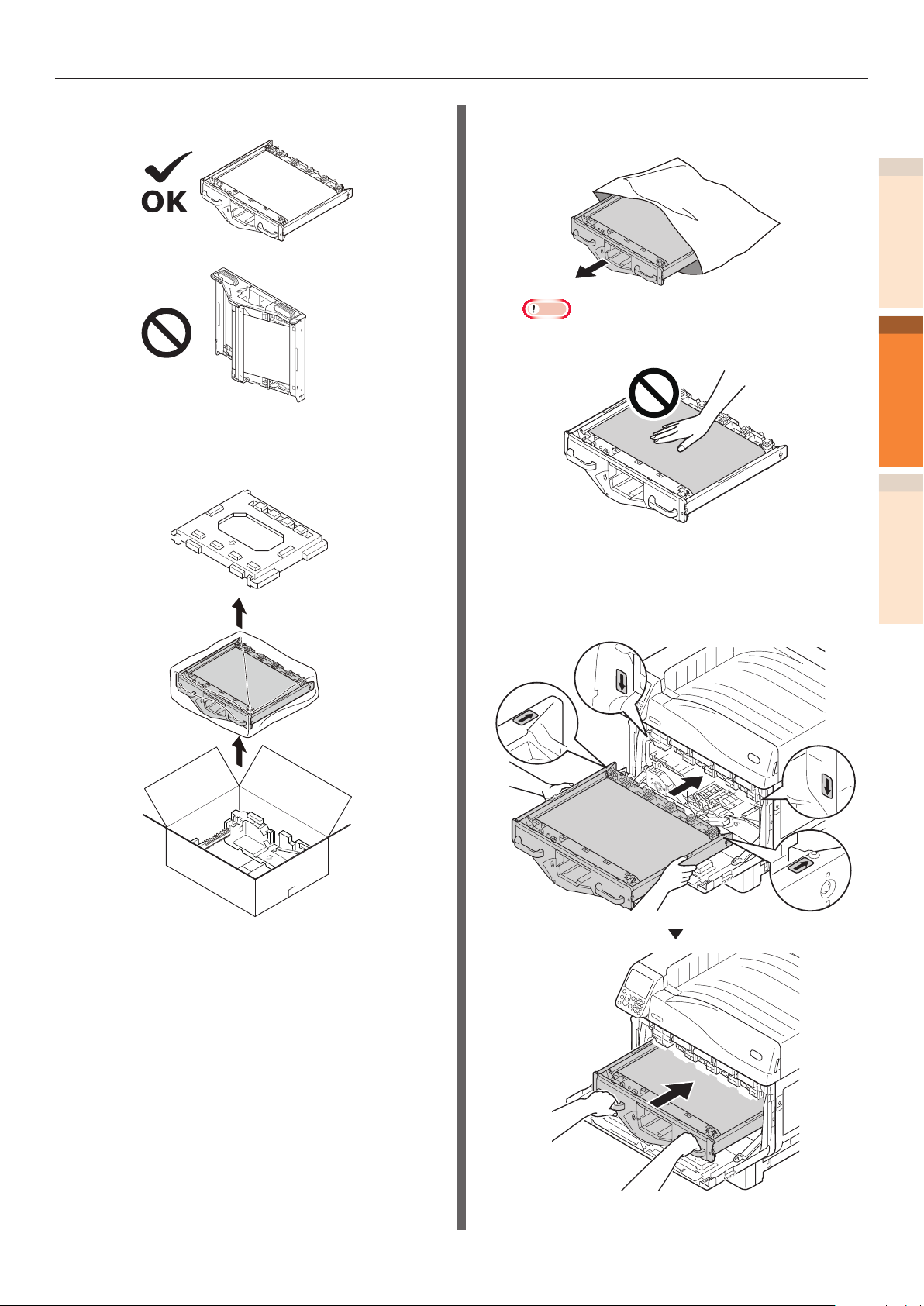 OK