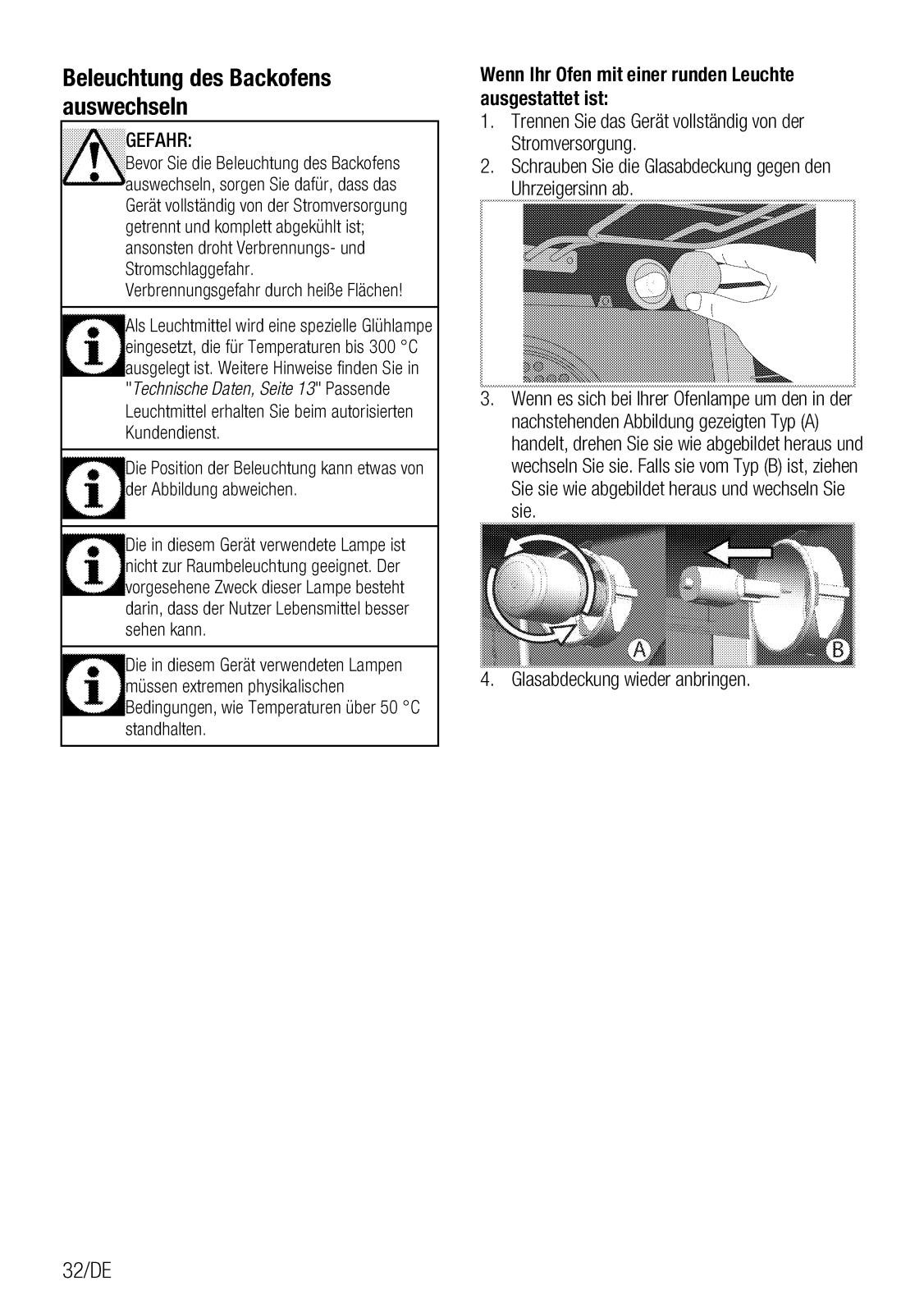 Beleuchtung des Backofens auswechseln

GEFAHR:
Bevor Sie die Beleuchtung des Backofens auswechseln, sorgen Sie dafür, dass das Gerät vollständig von der Stromversorgung getrennt und komplett abgekühlt ist; ansonsten droht Verbrennungs- und Stromschlaggefahr.
Verbrennungsgefahr durch heiße Flächen!

Als Leuchtmittel wird eine spezielle Glühlampe eingesetzt, die für Temperaturen bis 300 °C ausgelegt ist. Weitere Hinweise finden Sie in "Technische Daten, Seite 13" Passende Leuchtmittel erhalten Sie beim autorisierten Kundendienst.

Die Position der Beleuchtung kann etwas von der Abbildung abweichen.

Die in diesem Gerät verwendete Lampe ist nicht zur Raumbeleuchtung geeignet. Der vorgesehene Zweck dieser Lampe besteht darin, dass der Nutzer Lebensmittel besser sehen kann.

Die in diesem Gerät verwendeten Lampen müssen extremen physikalischen Bedingungen, wie Temperaturen über 50 °C standhalten.

Wenn Ihr Ofen mit einer runden Leuchte ausgestattet ist:
1. Trennen Sie das Gerät vollständig von der Stromversorgung.
2. Schrauben Sie die Glasabdeckung gegen den Uhrzeigersinn ab.
3. Wenn es sich bei Ihrer Ofenlampe um den in der nachstehenden Abbildung gezeigten Typ (A) handelt, drehen Sie sie wie abgebildet heraus und wechseln Sie sie. Falls sie vom Typ (B) ist, ziehen Sie sie wie abgebildet heraus und wechseln Sie sie.

A B

4. Glasabdeckung wieder anbringen.

32/DE