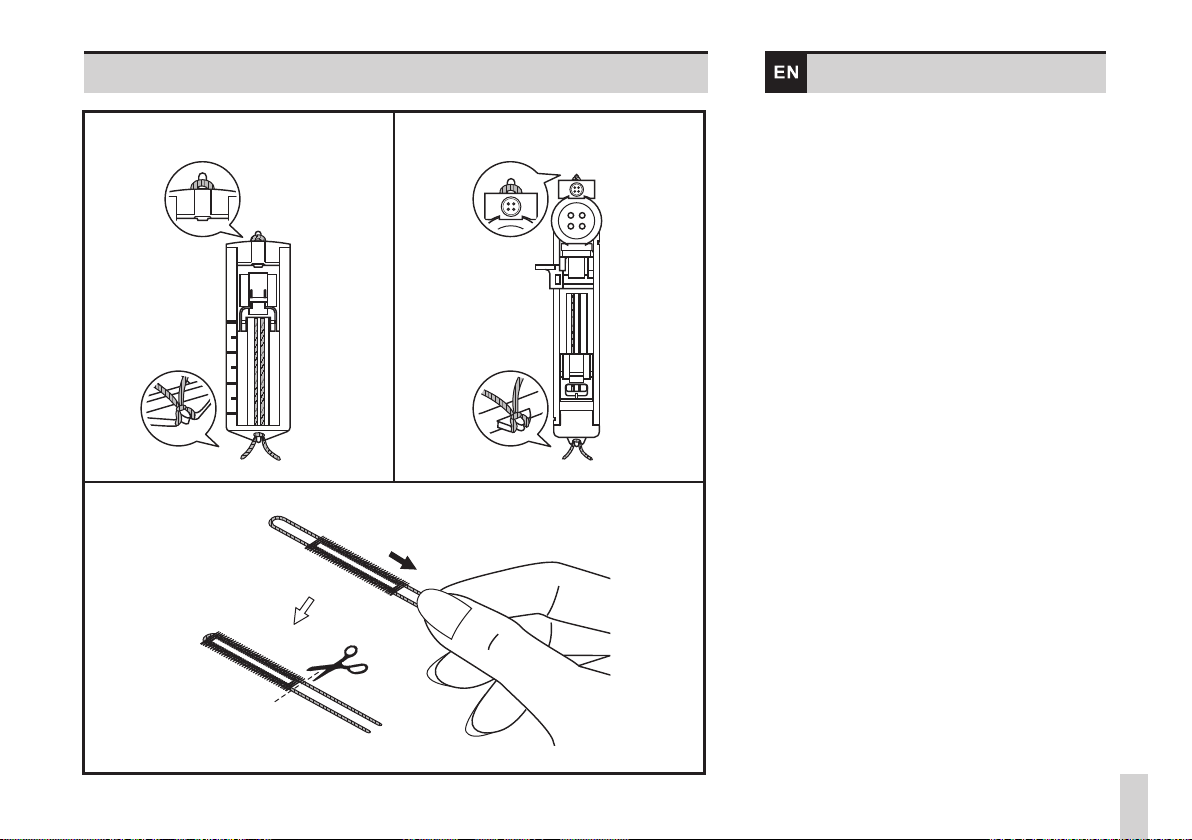 EN