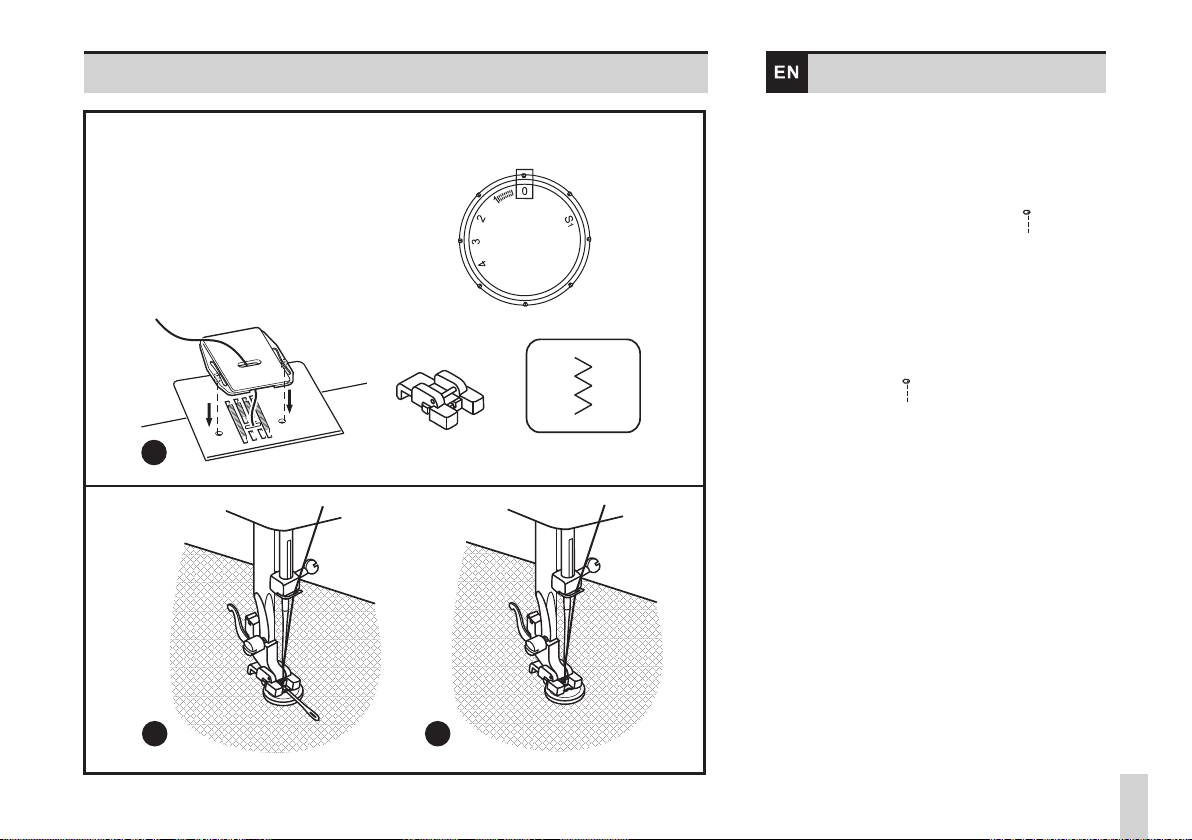 0
1
2
3
4
S1

EN