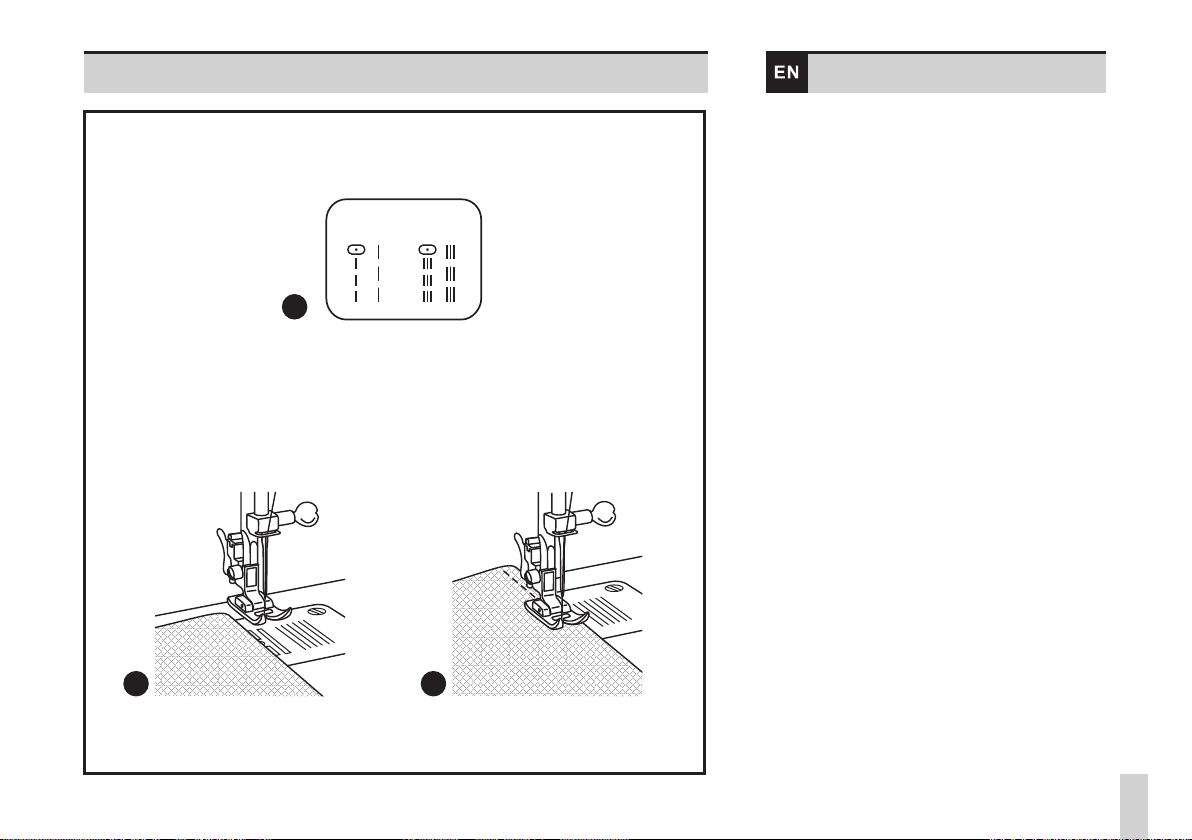 EN