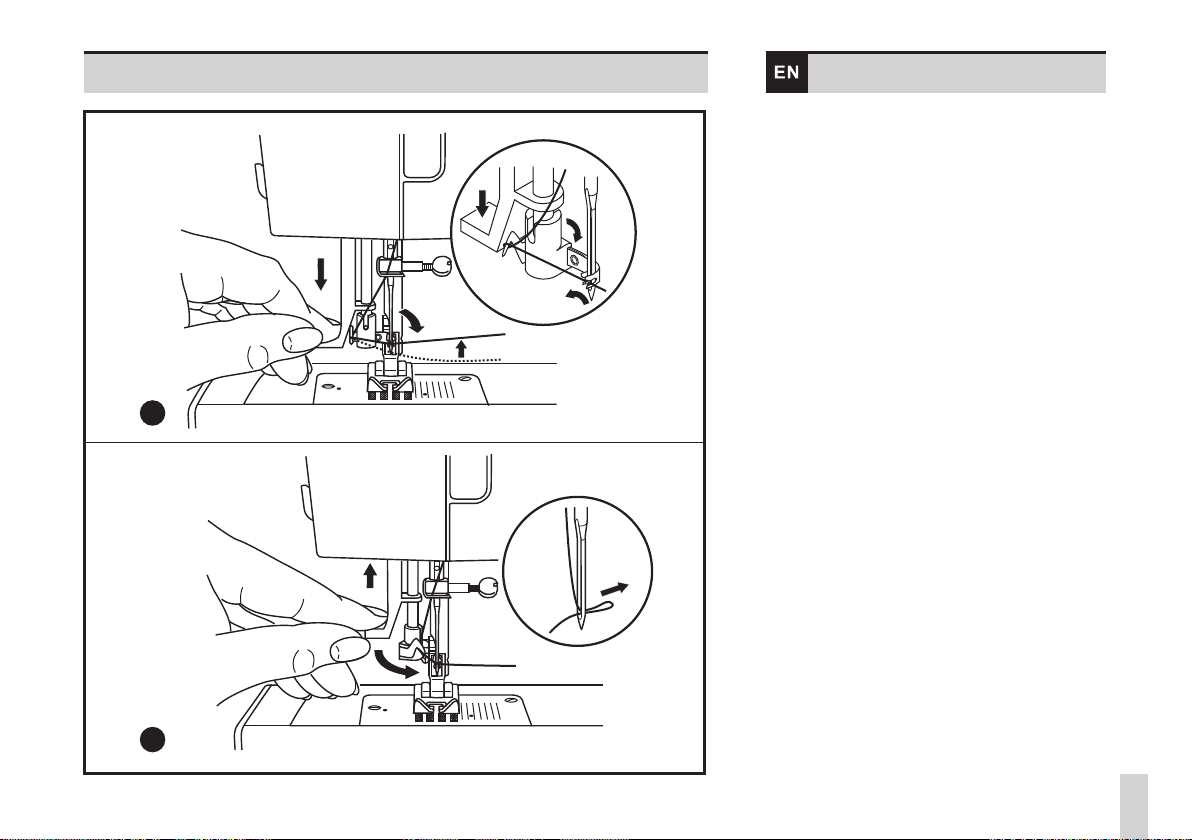 EN