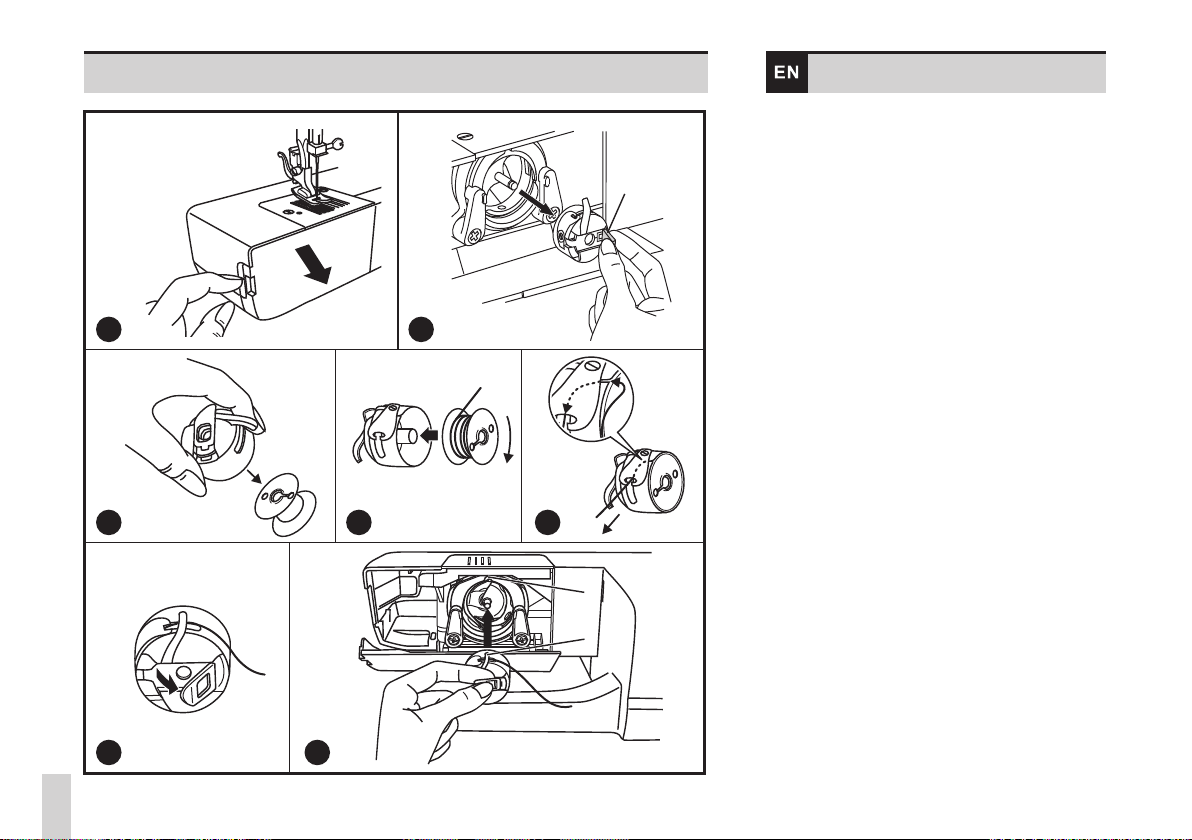 EN