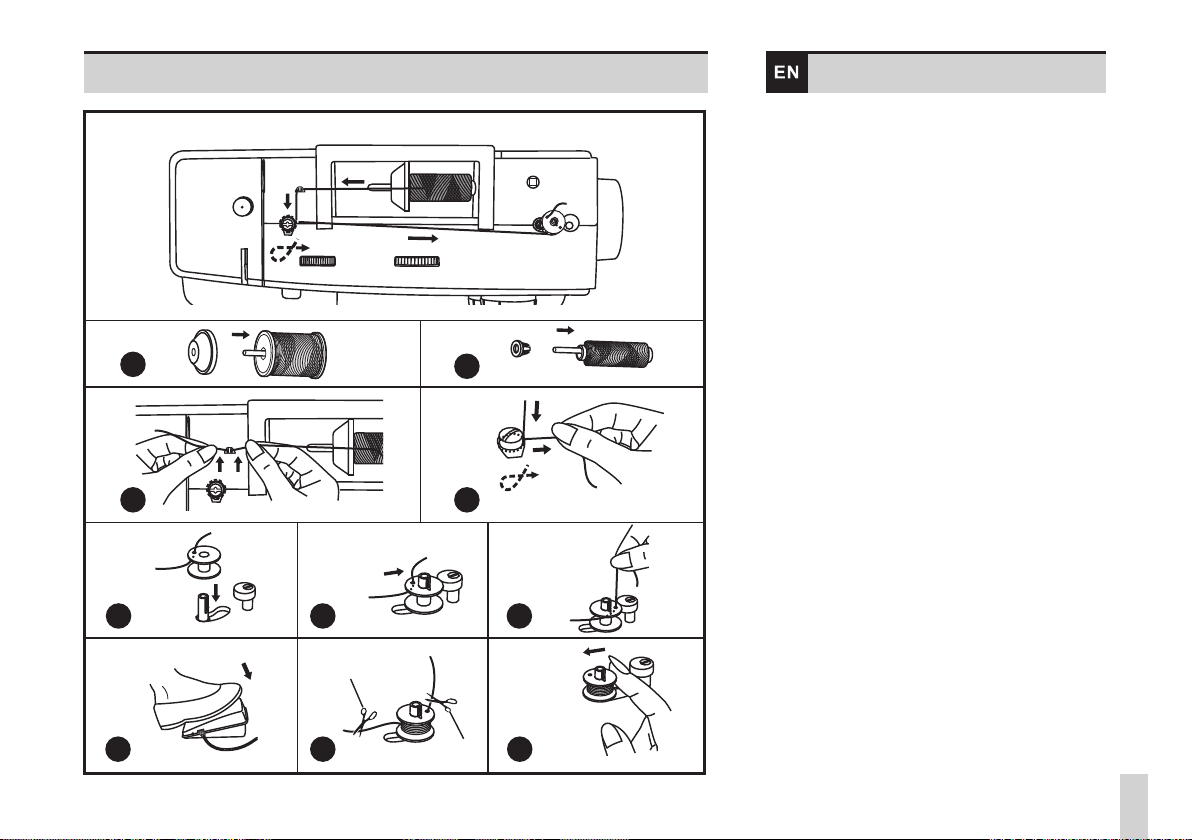 EN