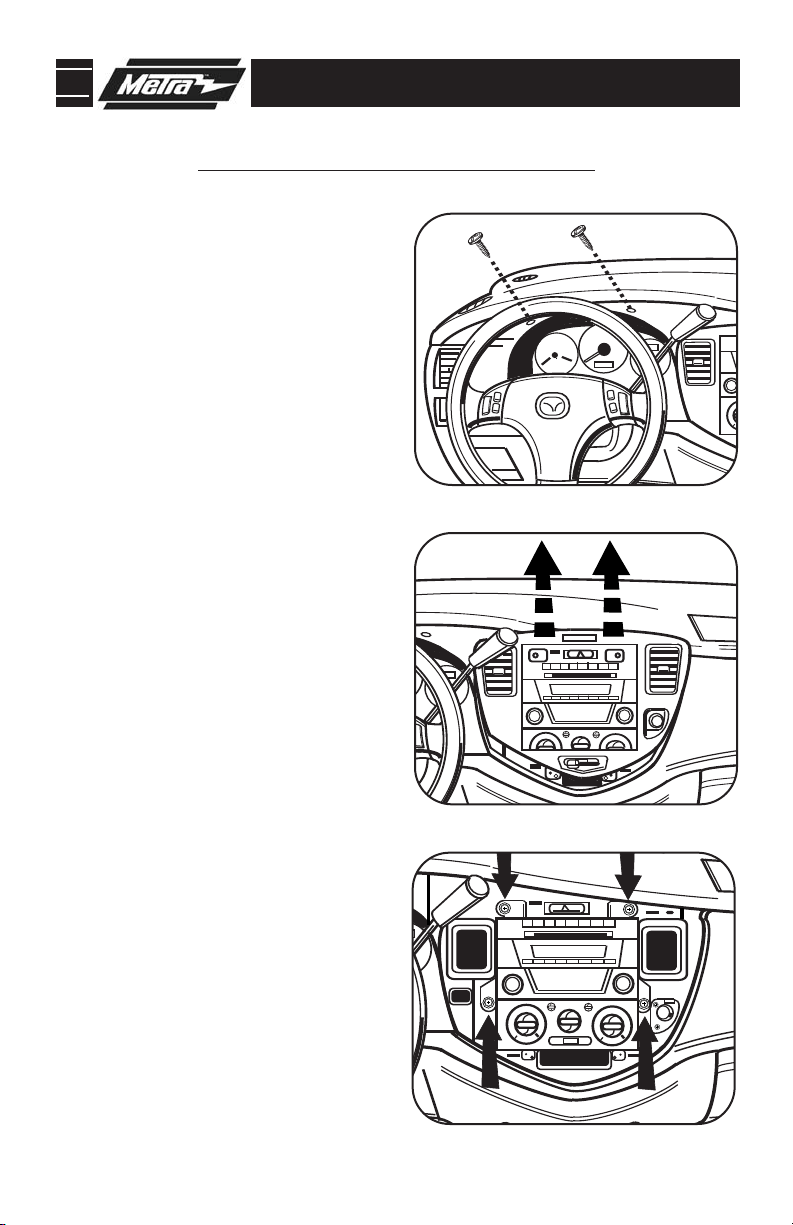 Metra