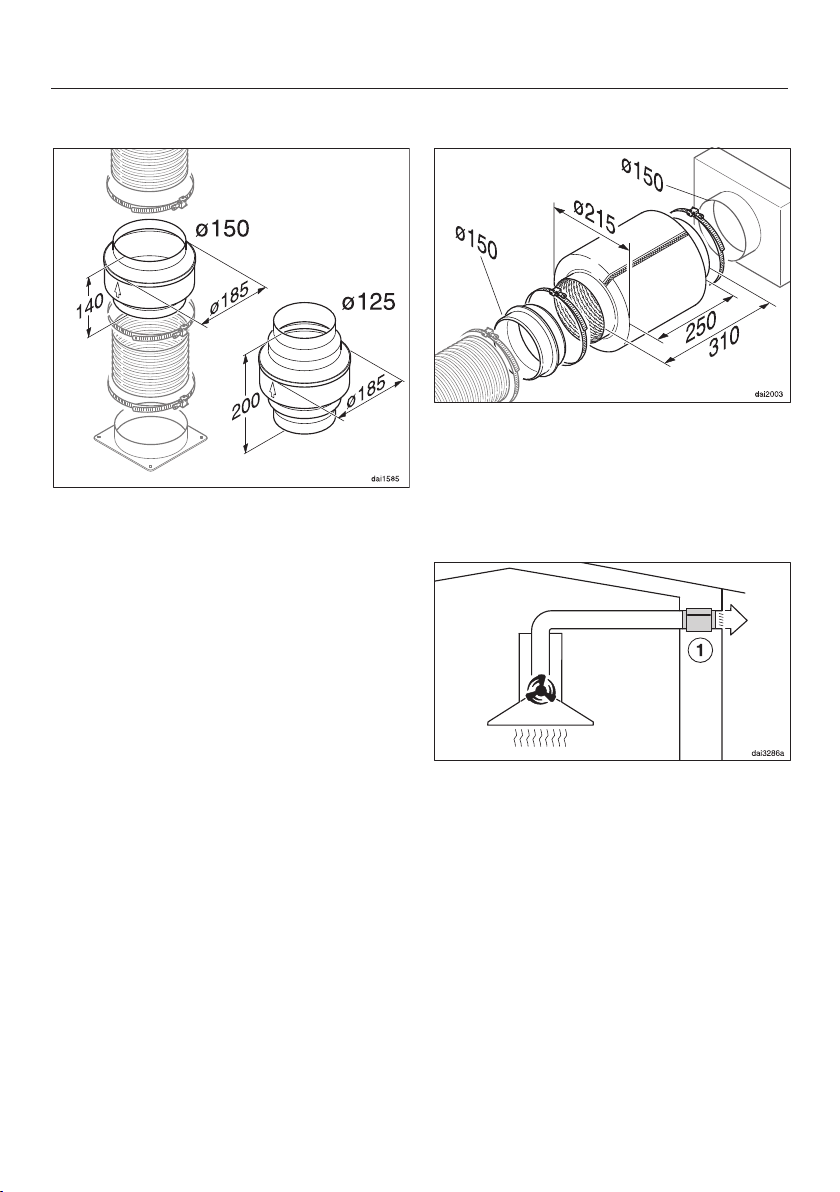 ø150
140
ø185
ø125
200
ø185
dai1585

ø150
ø215
ø150
250
310
dai2003

1
dai3286a