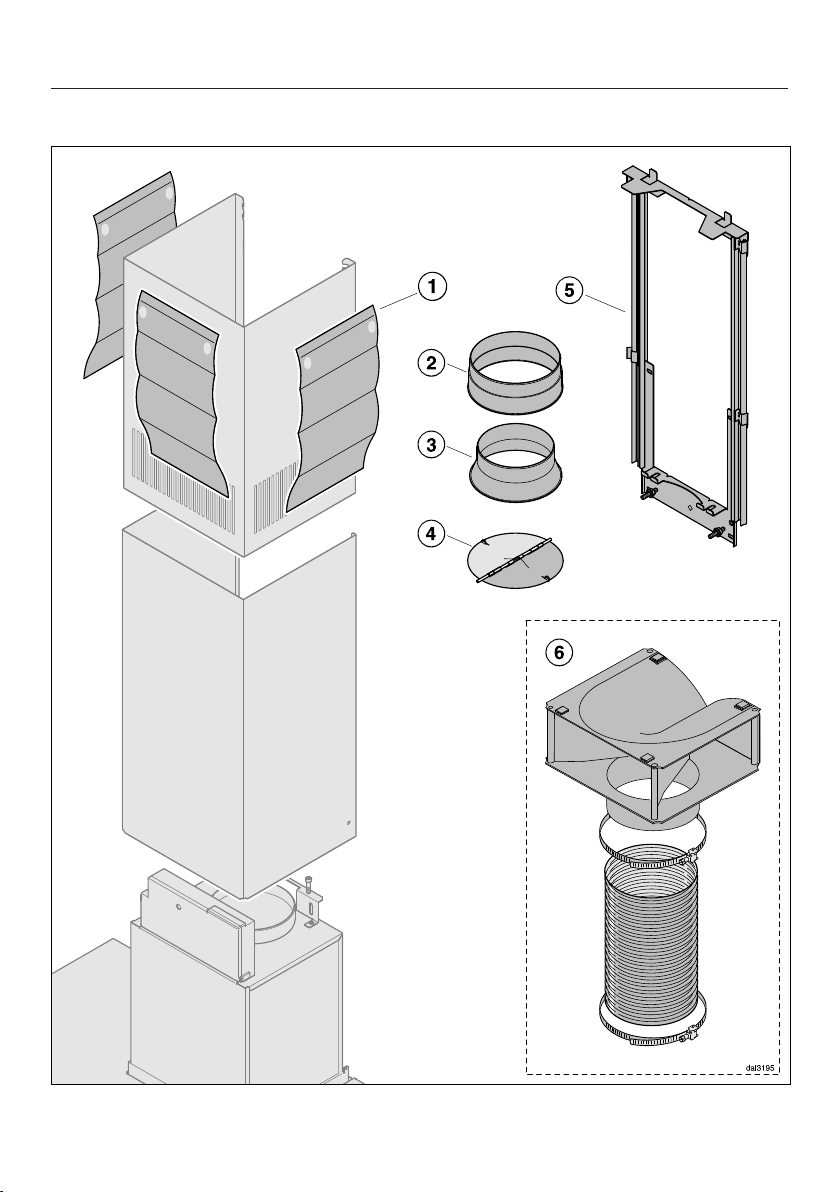 1
2
3
4
5
6
dal3195