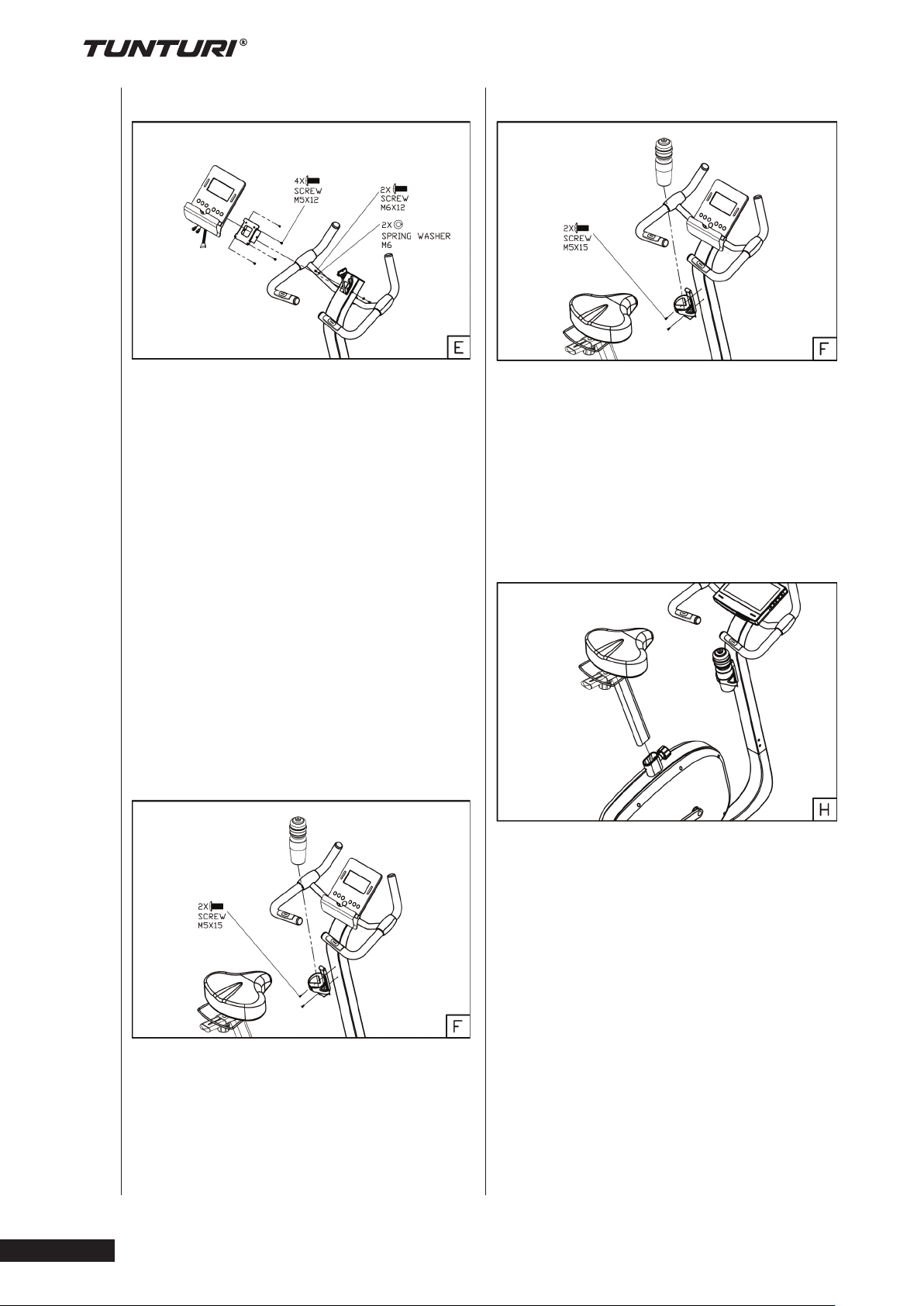 TUNTURI®

4X
SCREW
M5X12

2X
SCREW
M6X12

2X
SPRING WASHER
M6

E

2X
SCREW
M5X15

F

2X
SCREW
M5X15

F

H