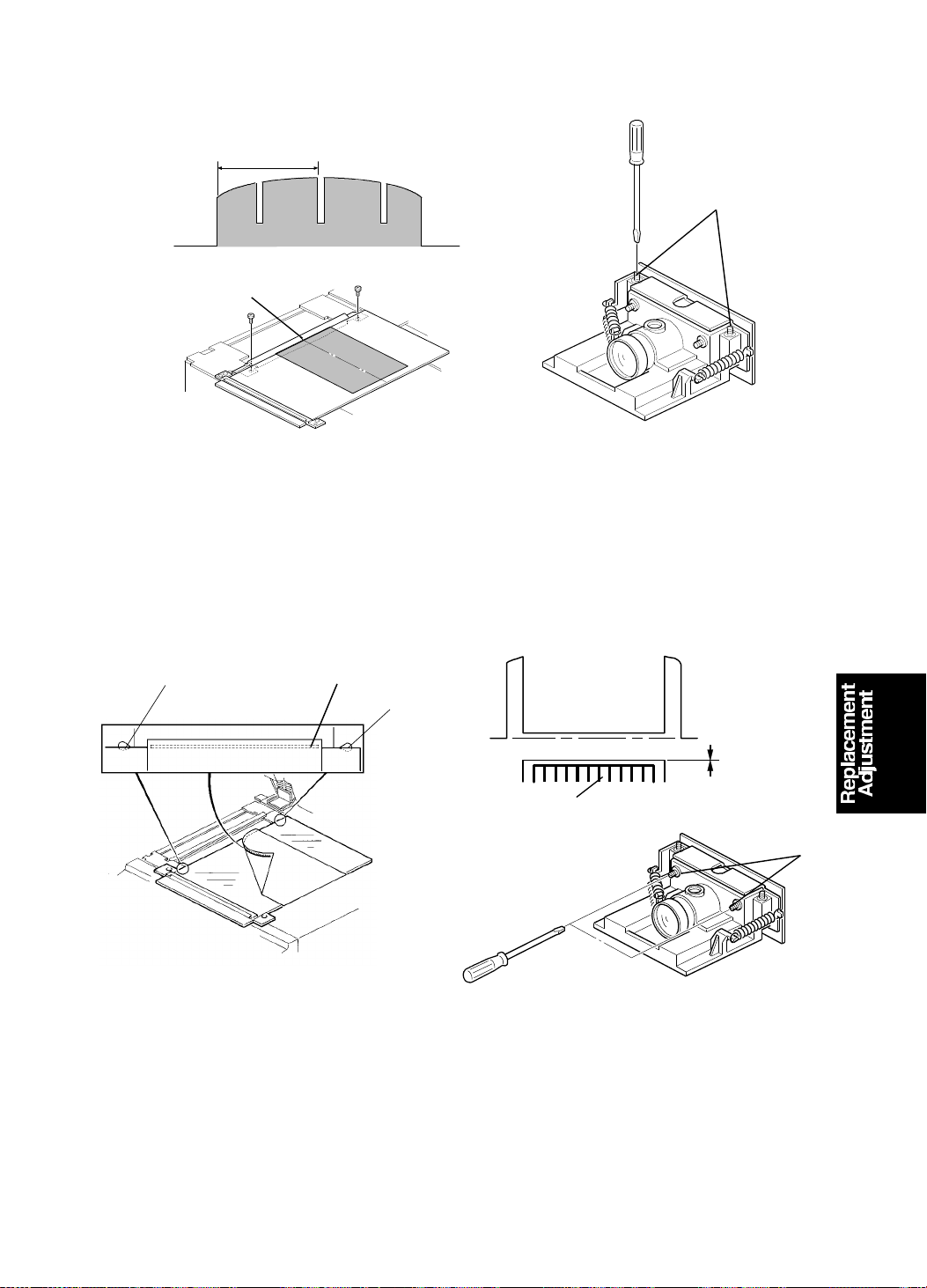 Replacement
Adjustment