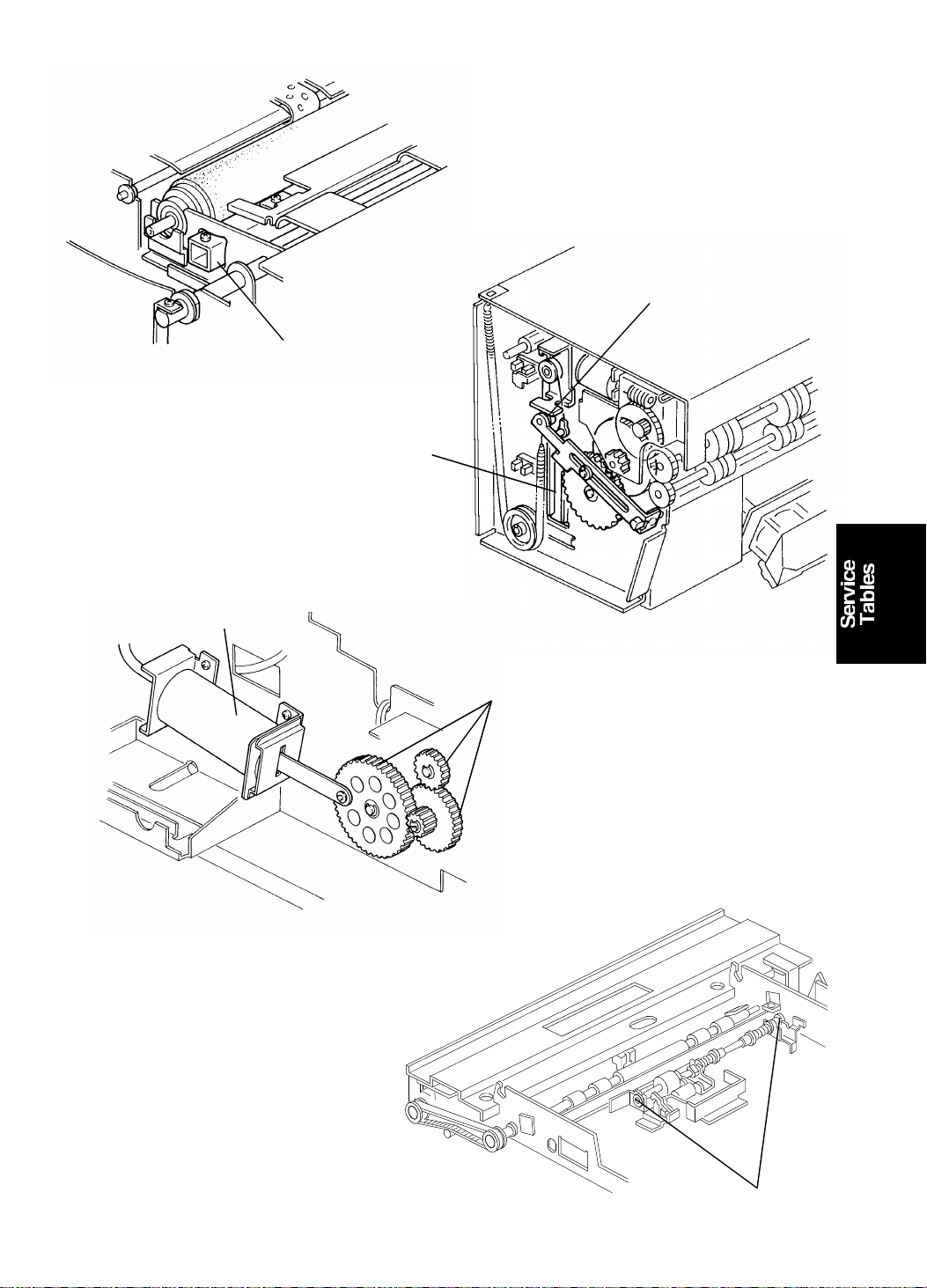 Service Tables