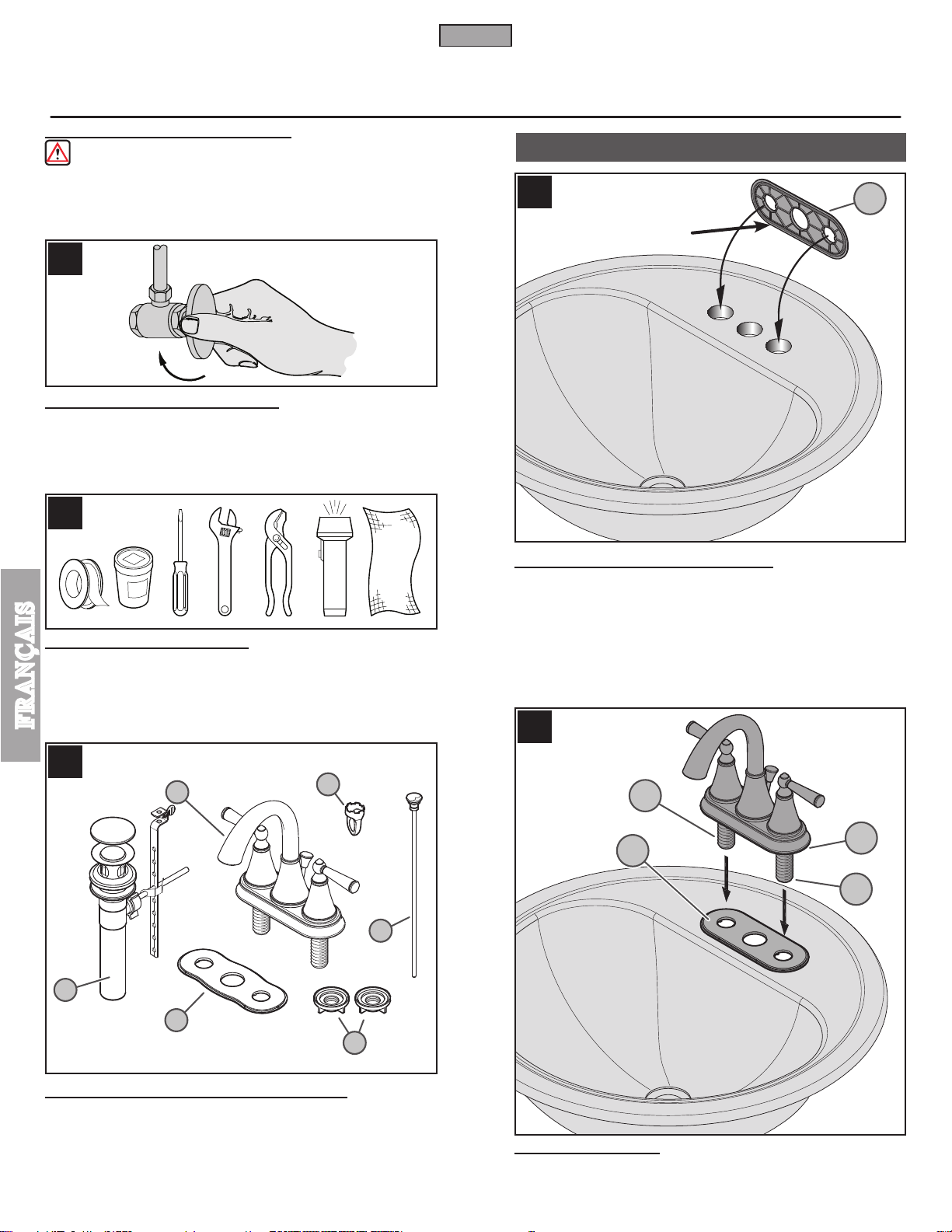 FRANÇAIS