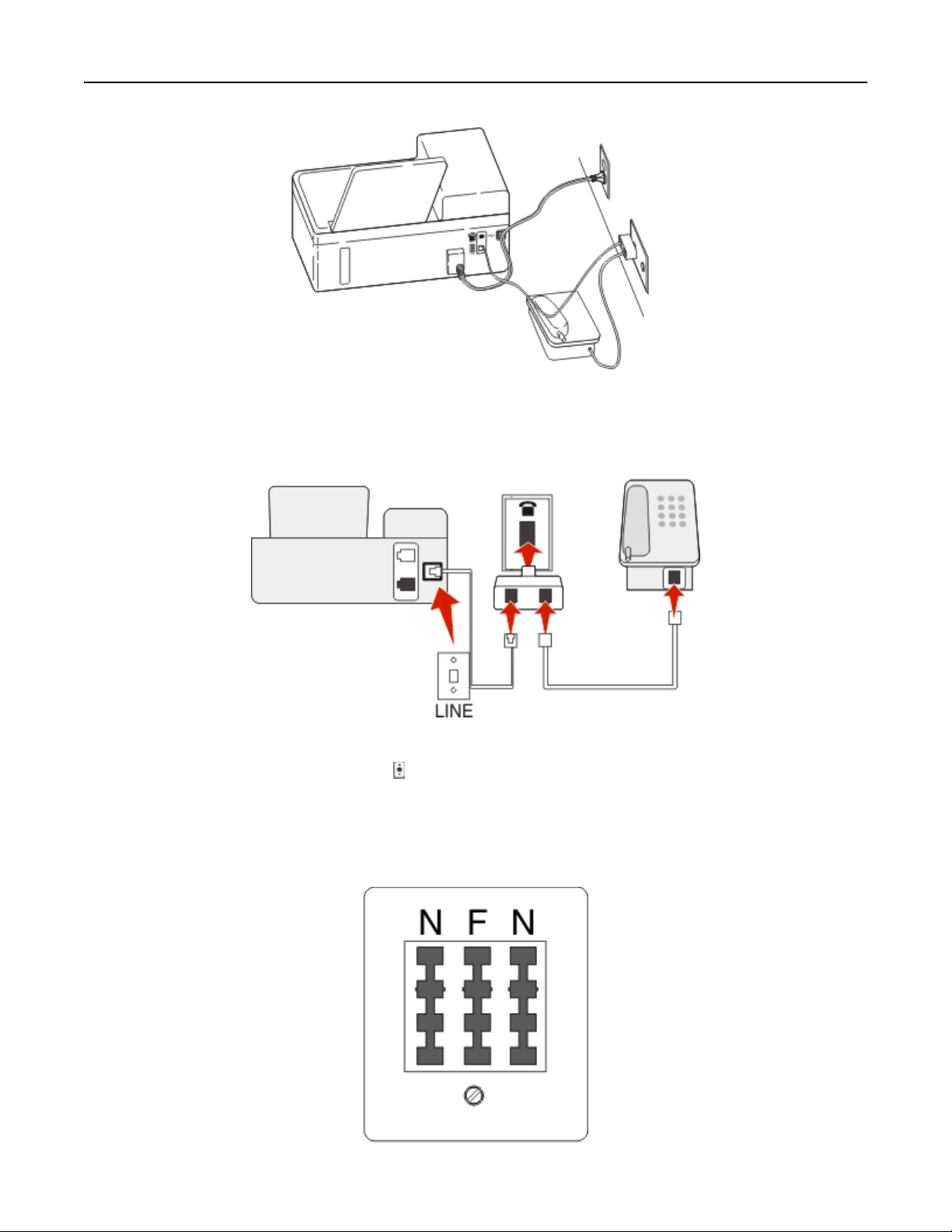 LINE

N F N