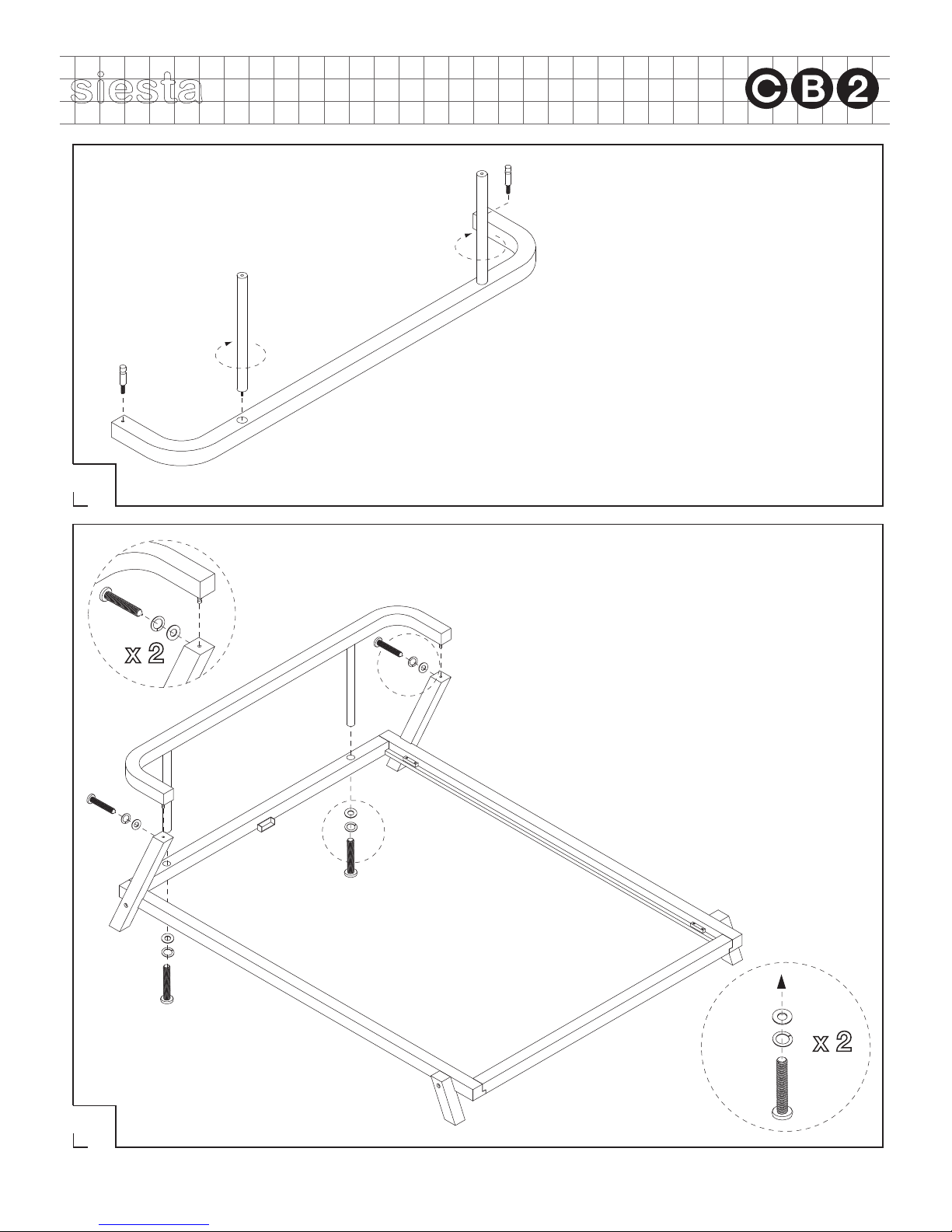 siesta

CB2

x 2

x 2