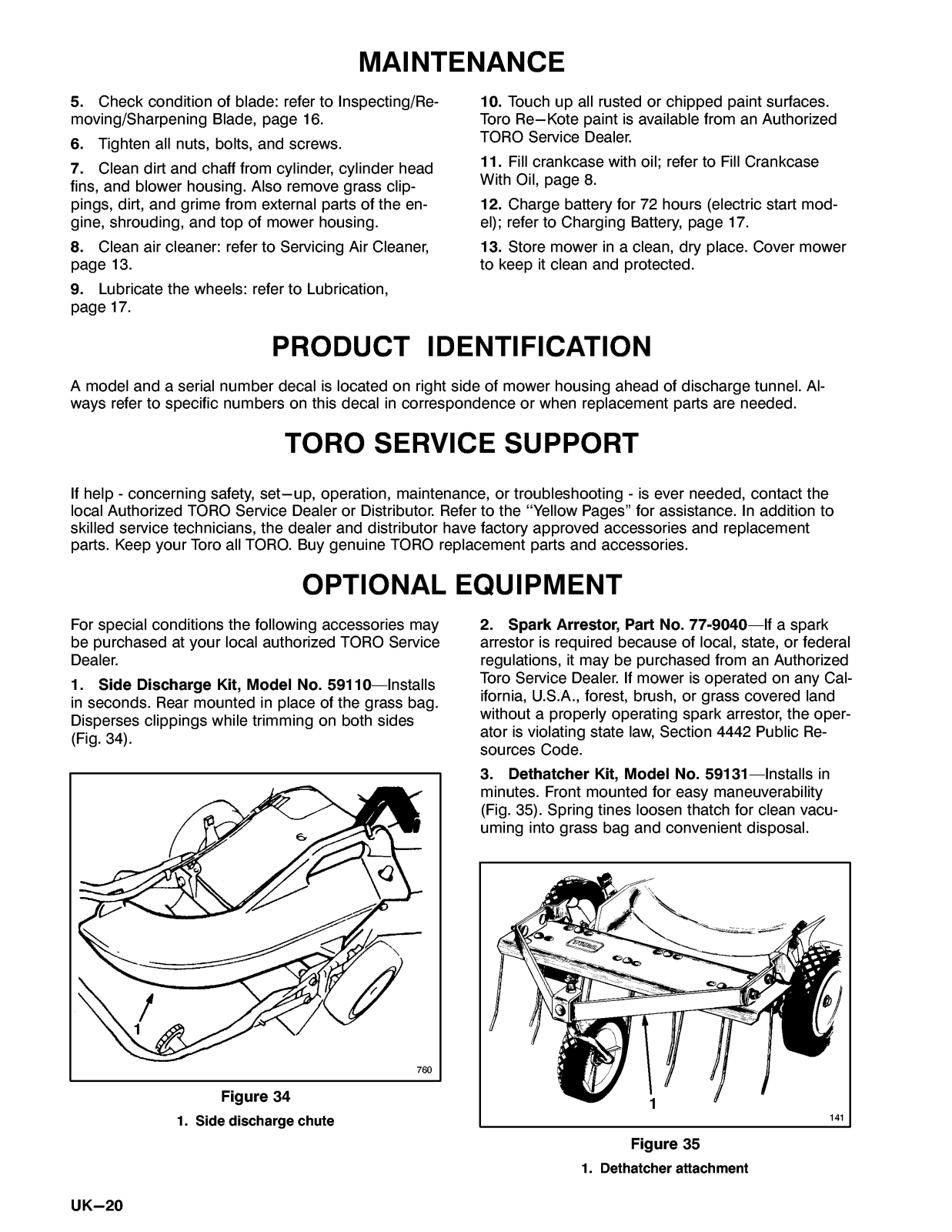 MAINTENANCE

5. Check condition of blade: refer to Inspecting/Removing/Sharpening Blade, page 16.

6. Tighten all nuts, bolts, and screws.

7. Clean dirt and chaff from cylinder, cylinder head fins, and blower housing. Also remove grass clippings, dirt, and grime from external parts of the engine, shrouding, and top of mower housing.

8. Clean air cleaner: refer to Servicing Air Cleaner, page 13.

9. Lubricate the wheels: refer to Lubrication, page 17.

10. Touch up all rusted or chipped paint surfaces. Toro Re–Kote paint is available from an Authorized TORO Service Dealer.

11. Fill crankcase with oil; refer to Fill Crankcase With Oil, page 8.

12. Charge battery for 72 hours (electric start model); refer to Charging Battery, page 17.

13. Store mower in a clean, dry place. Cover mower to keep it clean and protected.

PRODUCT IDENTIFICATION

A model and a serial number decal is located on right side of mower housing ahead of discharge tunnel. Always refer to specific numbers on this decal in correspondence or when replacement parts are needed.

TORO SERVICE SUPPORT

If help - concerning safety, set–up, operation, maintenance, or troubleshooting - is ever needed, contact the local Authorized TORO Service Dealer or Distributor. Refer to the "Yellow Pages" for assistance. In addition to skilled service technicians, the dealer and distributor have factory approved accessories and replacement parts. Keep your Toro all TORO. Buy genuine TORO replacement parts and accessories.

OPTIONAL EQUIPMENT

For special conditions the following accessories may be purchased at your local authorized TORO Service Dealer.

1. Side Discharge Kit, Model No. 59110—Installs in seconds. Rear mounted in place of the grass bag. Disperses clippings while trimming on both sides (Fig. 34).

1

760

Figure 34

1. Side discharge chute

2. Spark Arrestor, Part No. 77-9040—If a spark arrestor is required because of local, state, or federal regulations, it may be purchased from an Authorized Toro Service Dealer. If mower is operated on any California, U.S.A., forest, brush, or grass covered land without a properly operating spark arrestor, the operator is violating state law, Section 4442 Public Resources Code.

3. Dethatcher Kit, Model No. 59131—Installs in minutes. Front mounted for easy maneuverability (Fig. 35). Spring tines loosen thatch for clean vacuuming into grass bag and convenient disposal.

TORO

1

141

Figure 35

1. Dethatcher attachment

UK–20