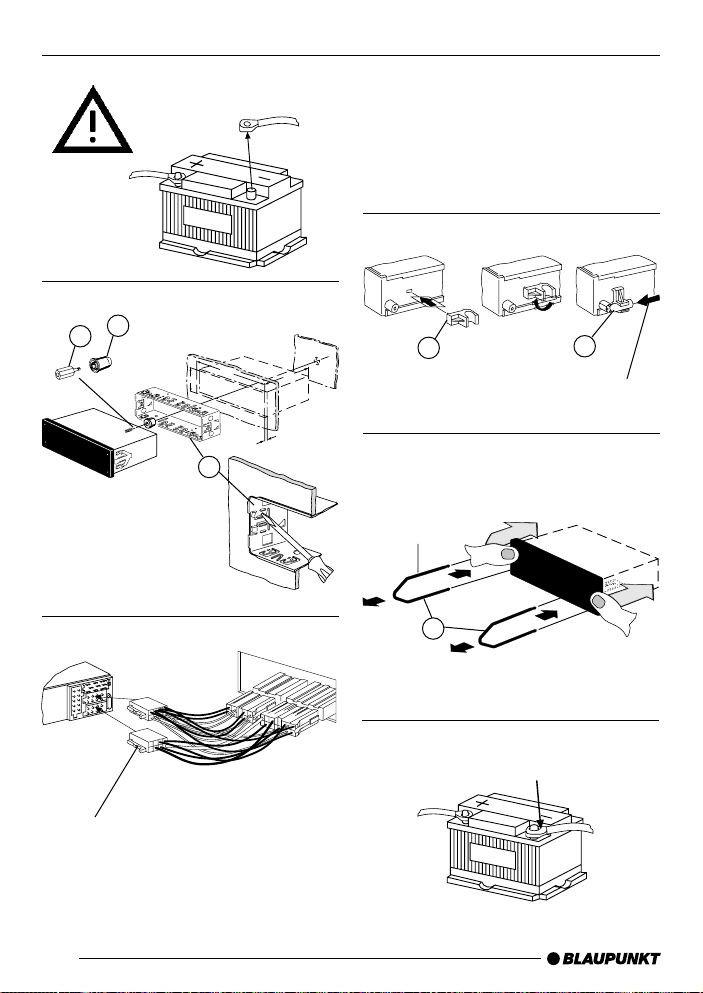 BLAUPUNKT