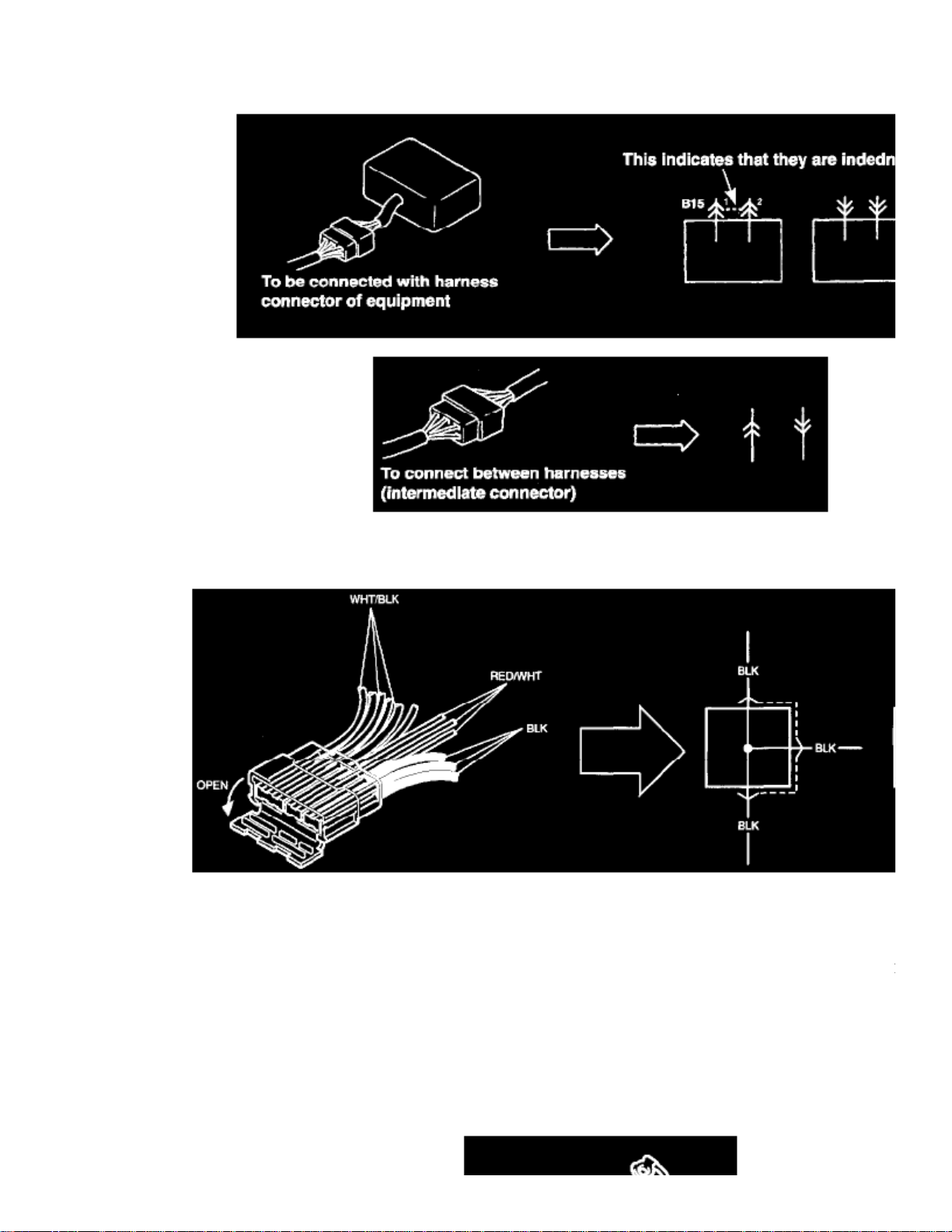 This indicates that they are indedn

B15 1 2

To be connected with harness connector of equipment

To connect between harnesses (intermediate connector)

WHT/BLK

RED/WHT

BLK

OPEN

BLK

BLK

BLK