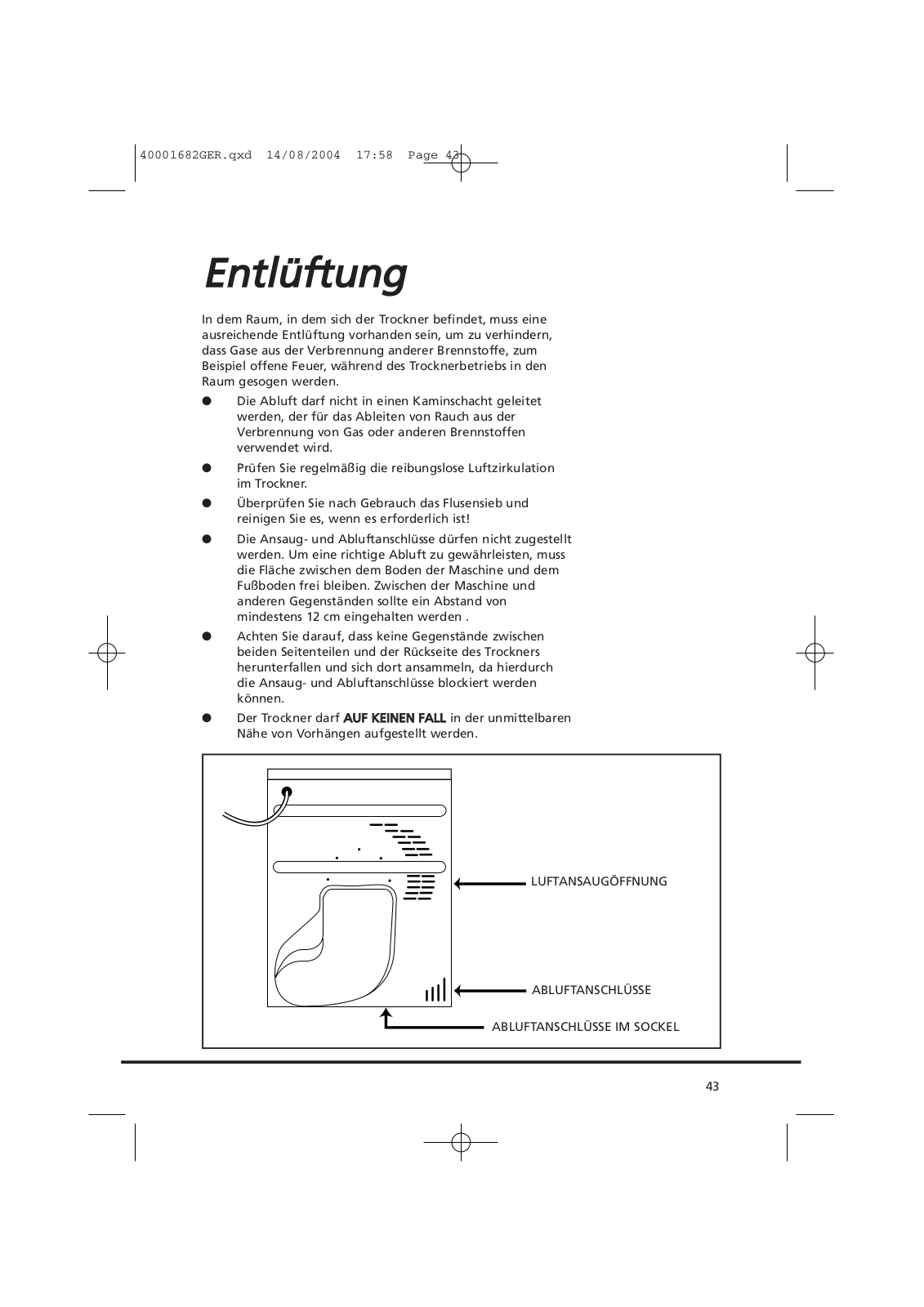 40001682GER.qxd 14/08/2004 17:58 Page 43

Entlüftung

In dem Raum, in dem sich der Trockner befindet, muss eine ausreichende Entlüftung vorhanden sein, um zu verhindern, dass Gase aus der Verbrennung anderer Brennstoffe, zum Beispiel offene Feuer, während des Trocknerbetriebs in den Raum gesogen werden.

● Die Abluft darf nicht in einen Kaminschacht geleitet werden, der für das Ableiten von Rauch aus der Verbrennung von Gas oder anderen Brennstoffen verwendet wird.

● Prüfen Sie regelmäßig die reibungslose Luftzirkulation im Trockner.

● Überprüfen Sie nach Gebrauch das Flusensieb und reinigen Sie es, wenn es erforderlich ist!

● Die Ansaug- und Abluftanschlüsse dürfen nicht zugestellt werden. Um eine richtige Abluft zu gewährleisten, muss die Fläche zwischen dem Boden der Maschine und dem Fußboden frei bleiben. Zwischen der Maschine und anderen Gegenständen sollte ein Abstand von mindestens 12 cm eingehalten werden .

● Achten Sie darauf, dass keine Gegenstände zwischen beiden Seitenteilen und der Rückseite des Trockners herunterfallen und sich dort ansammeln, da hierdurch die Ansaug- und Abluftanschlüsse blockiert werden können.

● Der Trockner darf AUF KEINEN FALL in der unmittelbaren Nähe von Vorhängen aufgestellt werden.

LUFTANSAUGÖFFNUNG

ABLUFTANSCHLÜSSE

ABLUFTANSCHLÜSSE IM SOCKEL

43