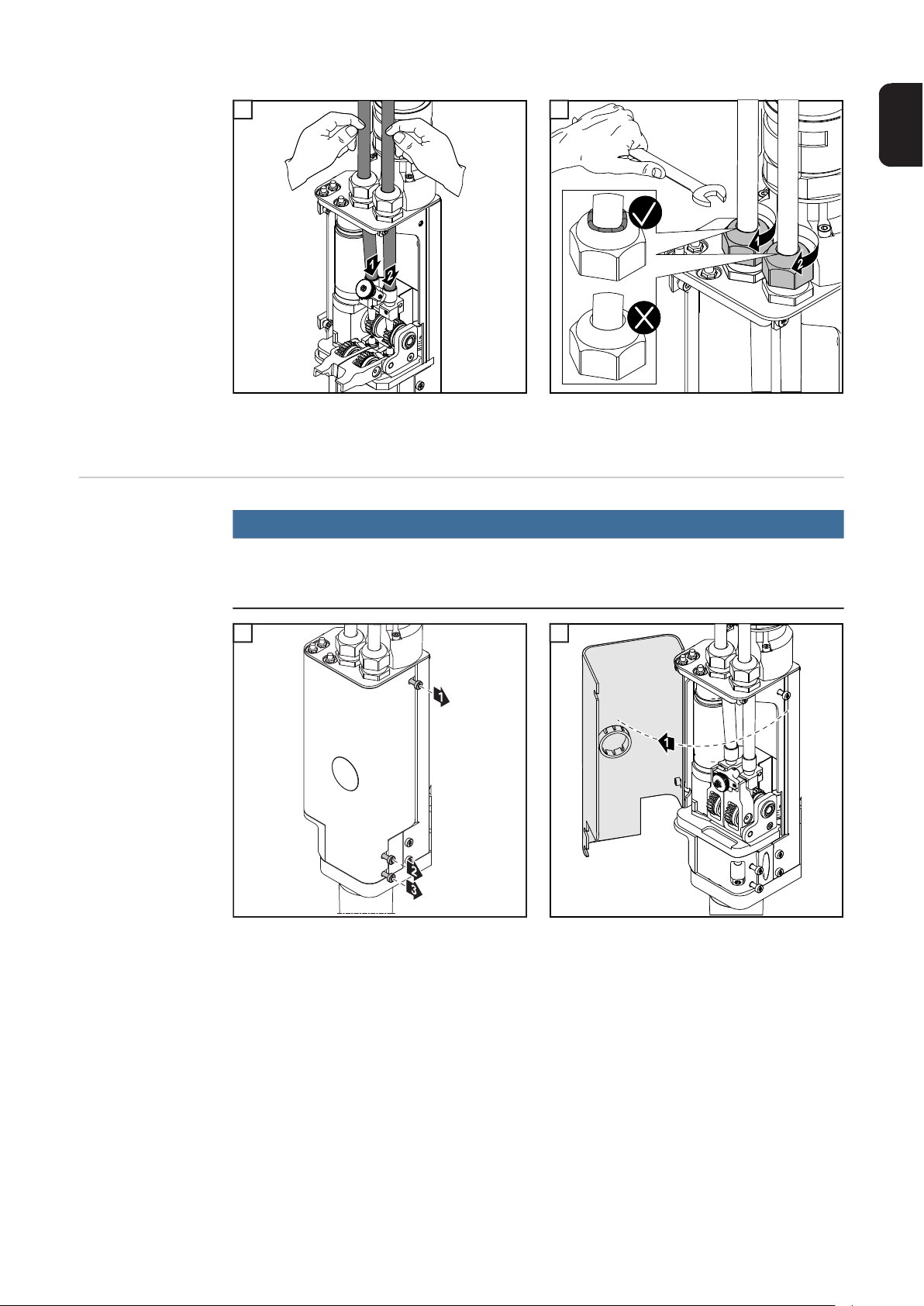 1

2

1

2

1

2

3

1