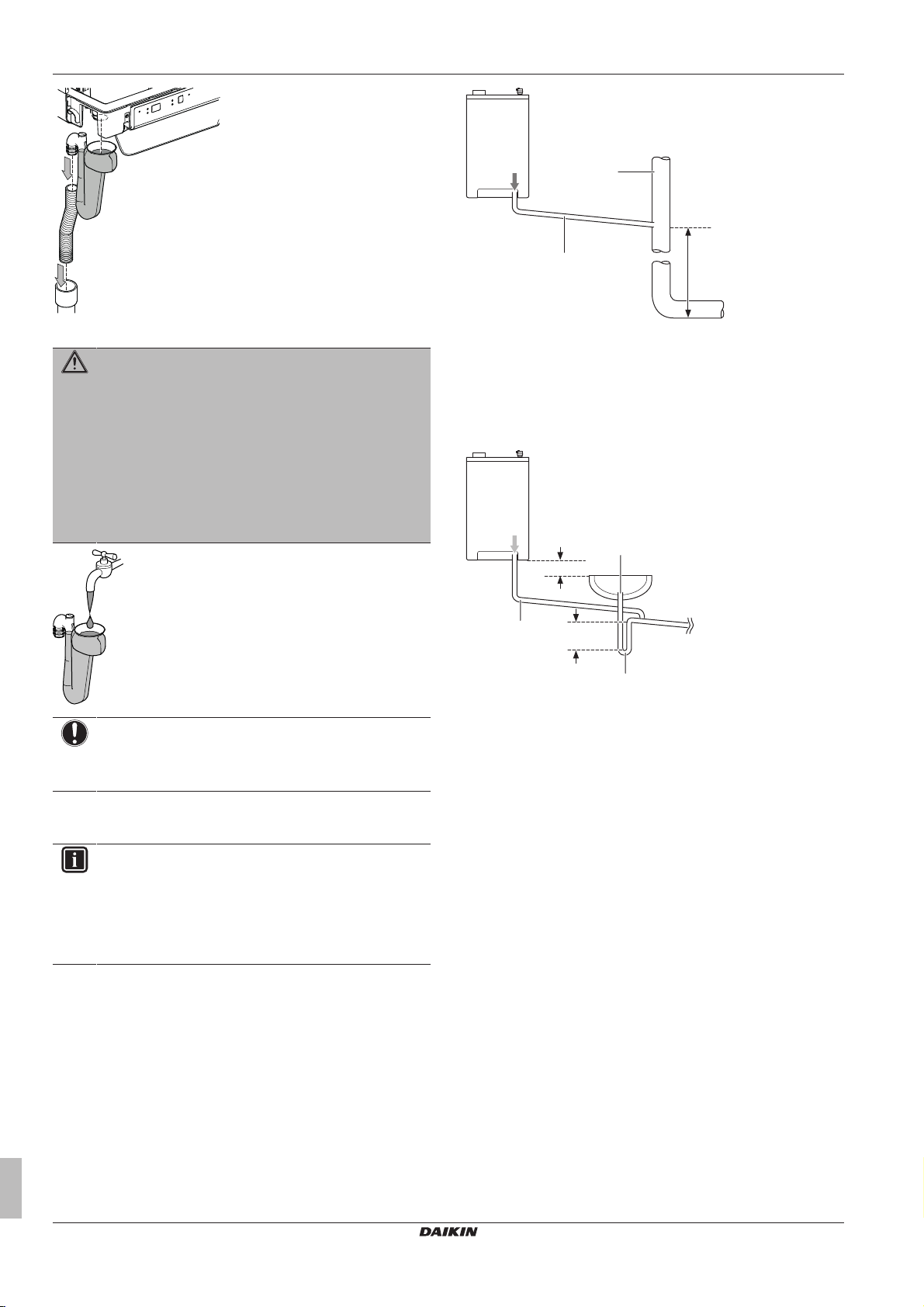 DAIKIN