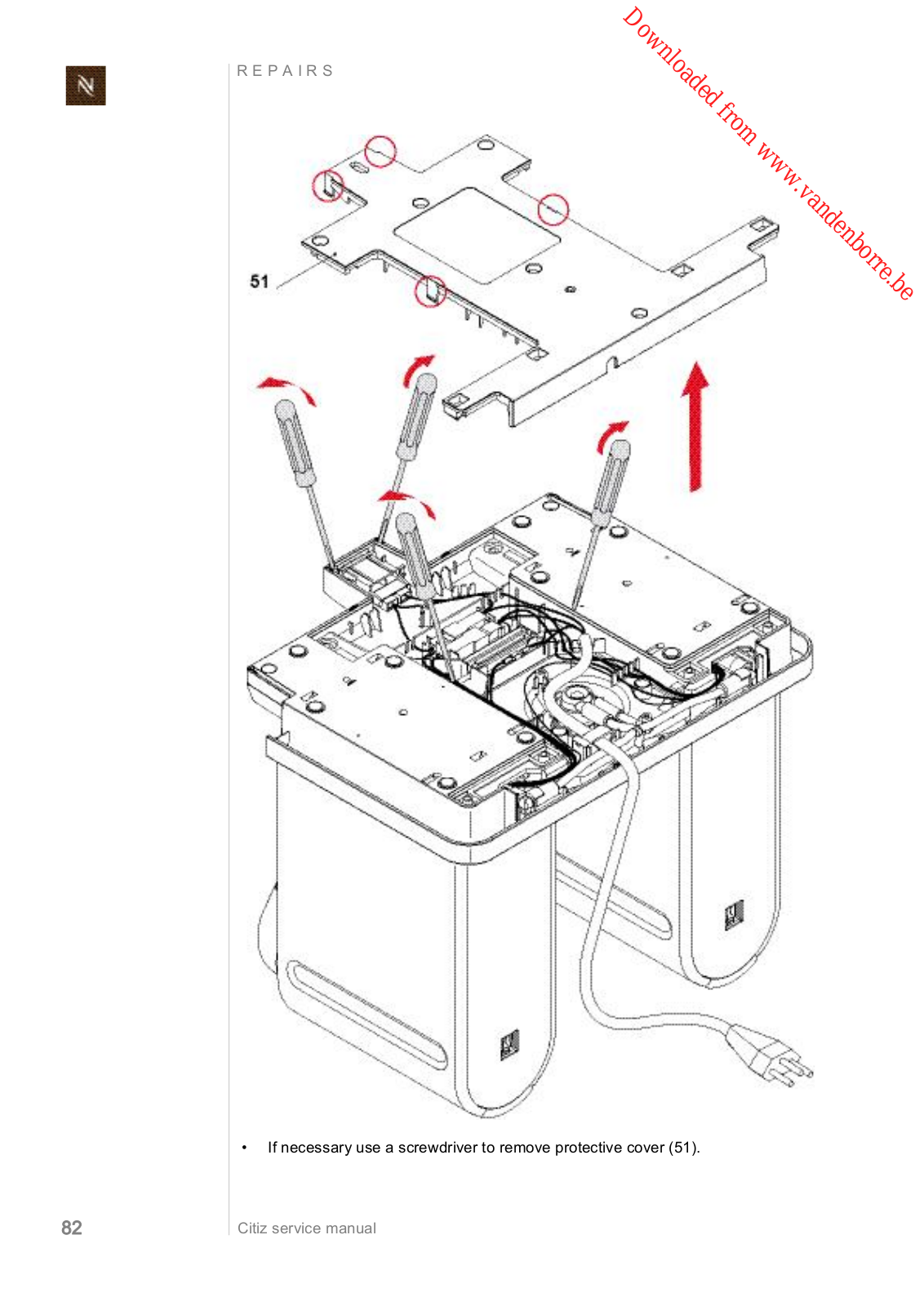 N

REPAIRS

Downloaded from www.vandenborre.be

51

• If necessary use a screwdriver to remove protective cover (51).

82

Citiz service manual