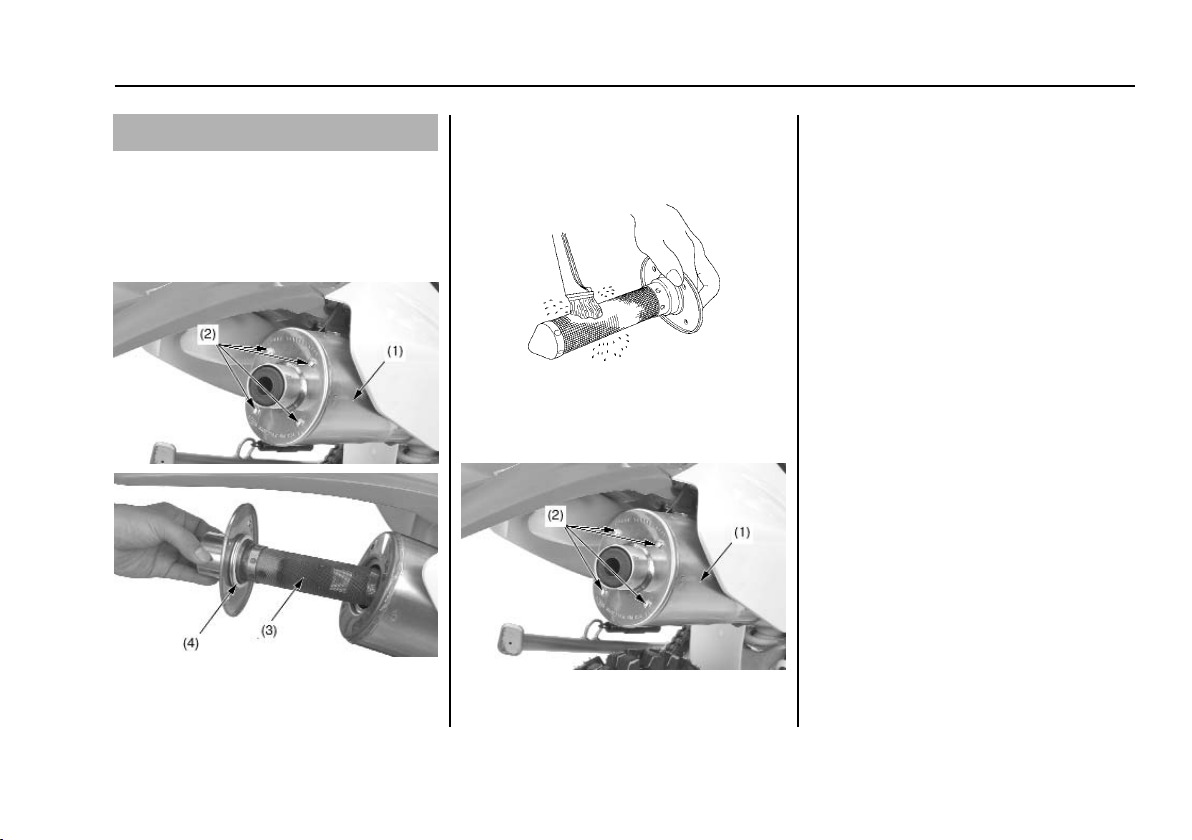 (2)

(1)

(4)

(3)

(2)

(1)