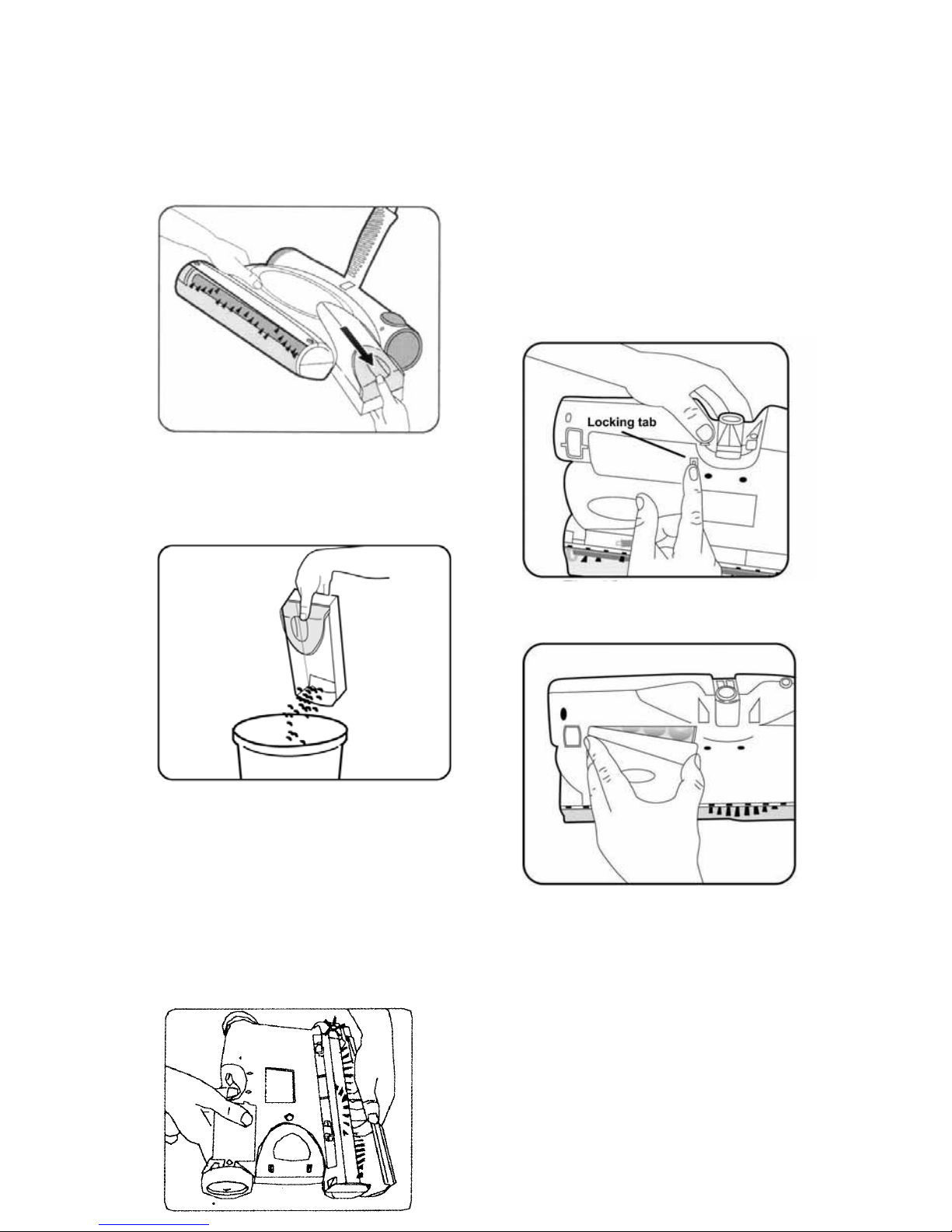 Locking tab