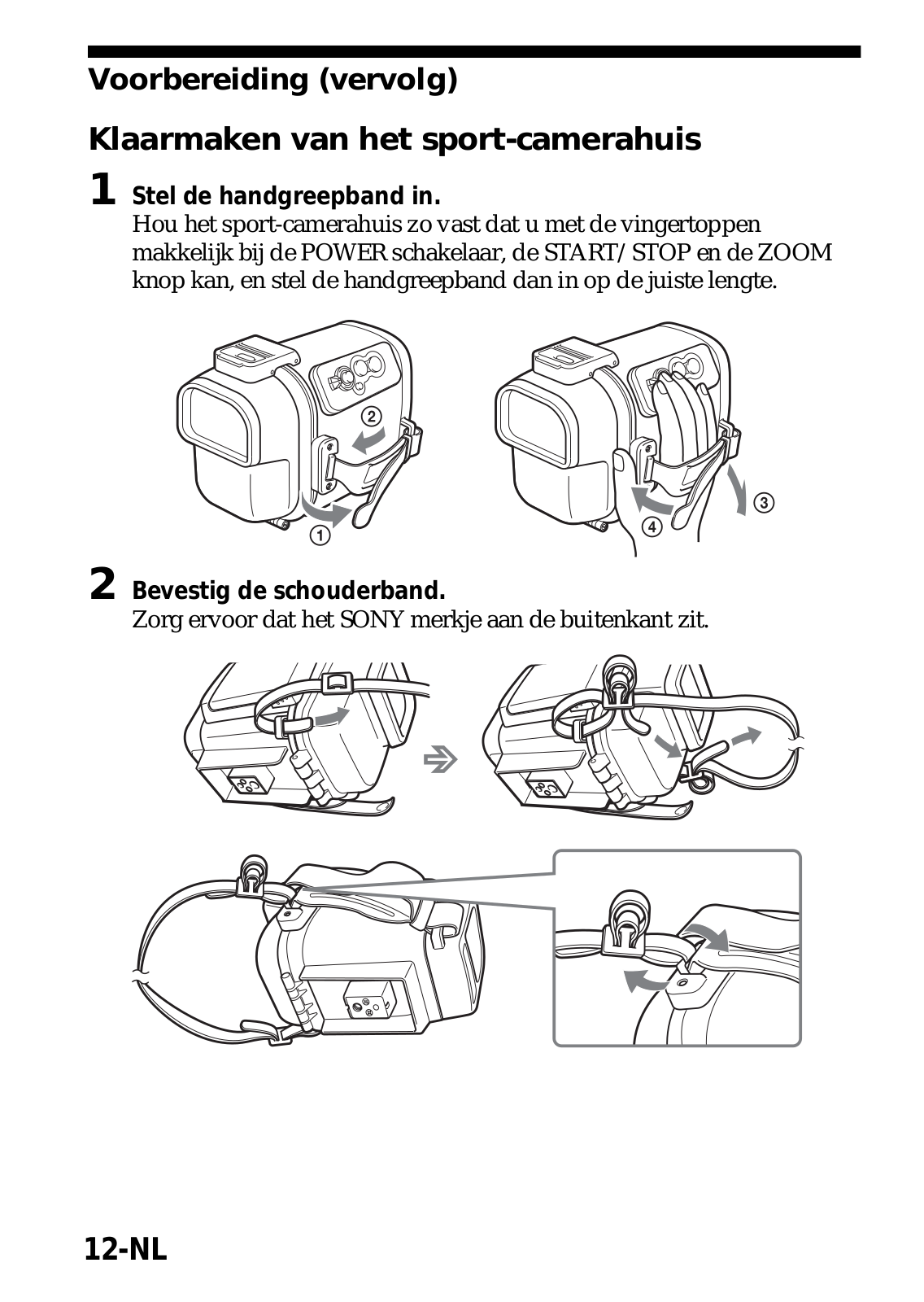 Voorbereiding (vervolg)

Klaarmaken van het sport-camerahuis

1 Stel de handgreepband in.
Hou het sport-camerahuis zo vast dat u met de vingertoppen makkelijk bij de POWER schakelaar, de START/STOP en de ZOOM knop kan, en stel de handgreepband dan in op de juiste lengte.

②
①
③
④

2 Bevestig de schouderband.
Zorg ervoor dat het SONY merkje aan de buitenkant zit.

12-NL