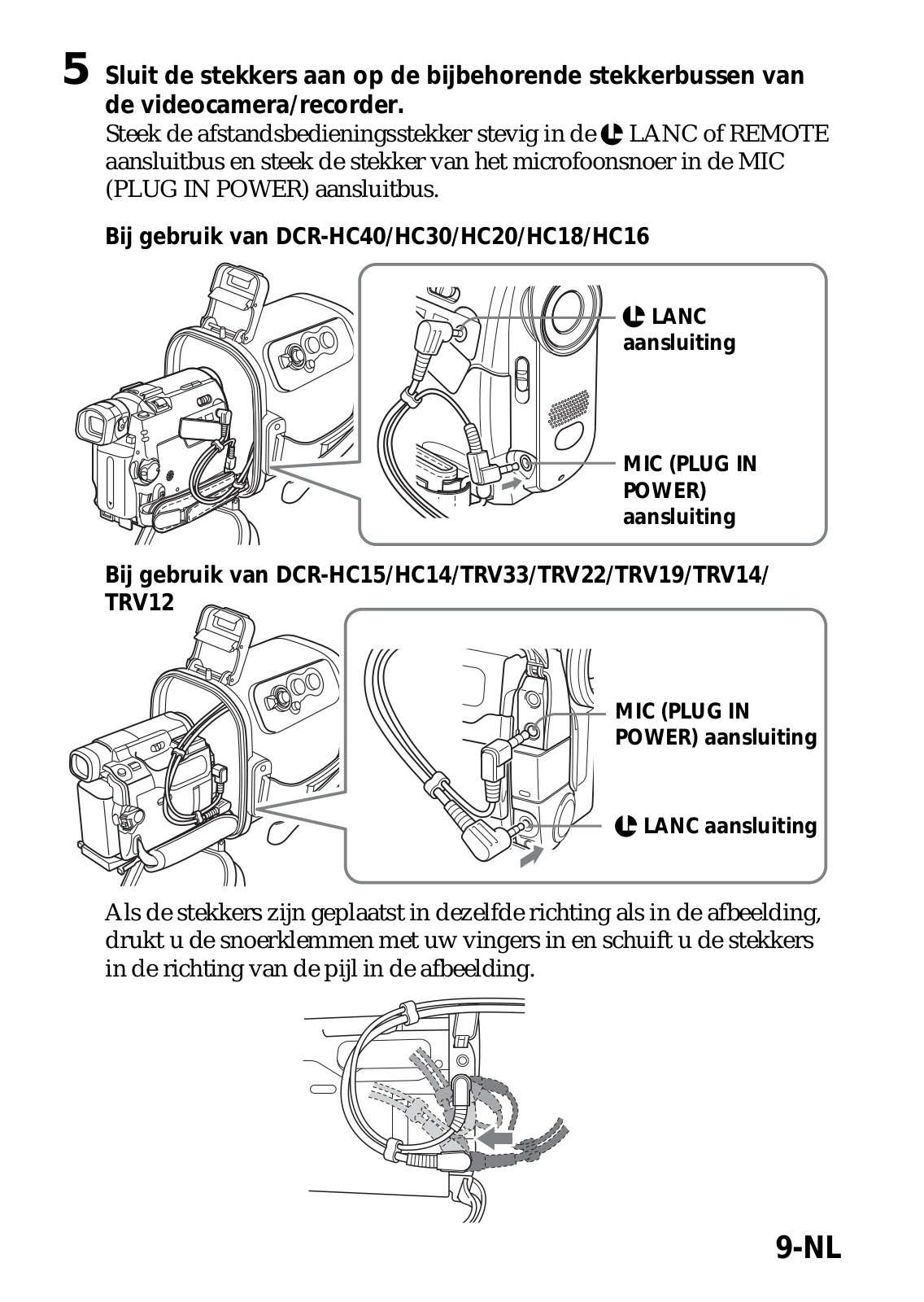 5 Sluit de stekkers aan op de bijbehorende stekkerbussen van de videocamera/recorder.

Steek de afstandsbedieningsstekker stevig in de LANC of REMOTE aansluitbus en steek de stekker van het microfoonsnoer in de MIC (PLUG IN POWER) aansluitbus.

Bij gebruik van DCR-HC40/HC30/HC20/HC18/HC16

LANC aansluiting

MIC (PLUG IN POWER) aansluiting

Bij gebruik van DCR-HC15/HC14/TRV33/TRV22/TRV19/TRV14/TRV12

MIC (PLUG IN POWER) aansluiting

LANC aansluiting

Als de stekkers zijn geplaatst in dezelfde richting als in de afbeelding, drukt u de snoerklemmen met uw vingers in en schuift u de stekkers in de richting van de pijl in de afbeelding.

9-NL