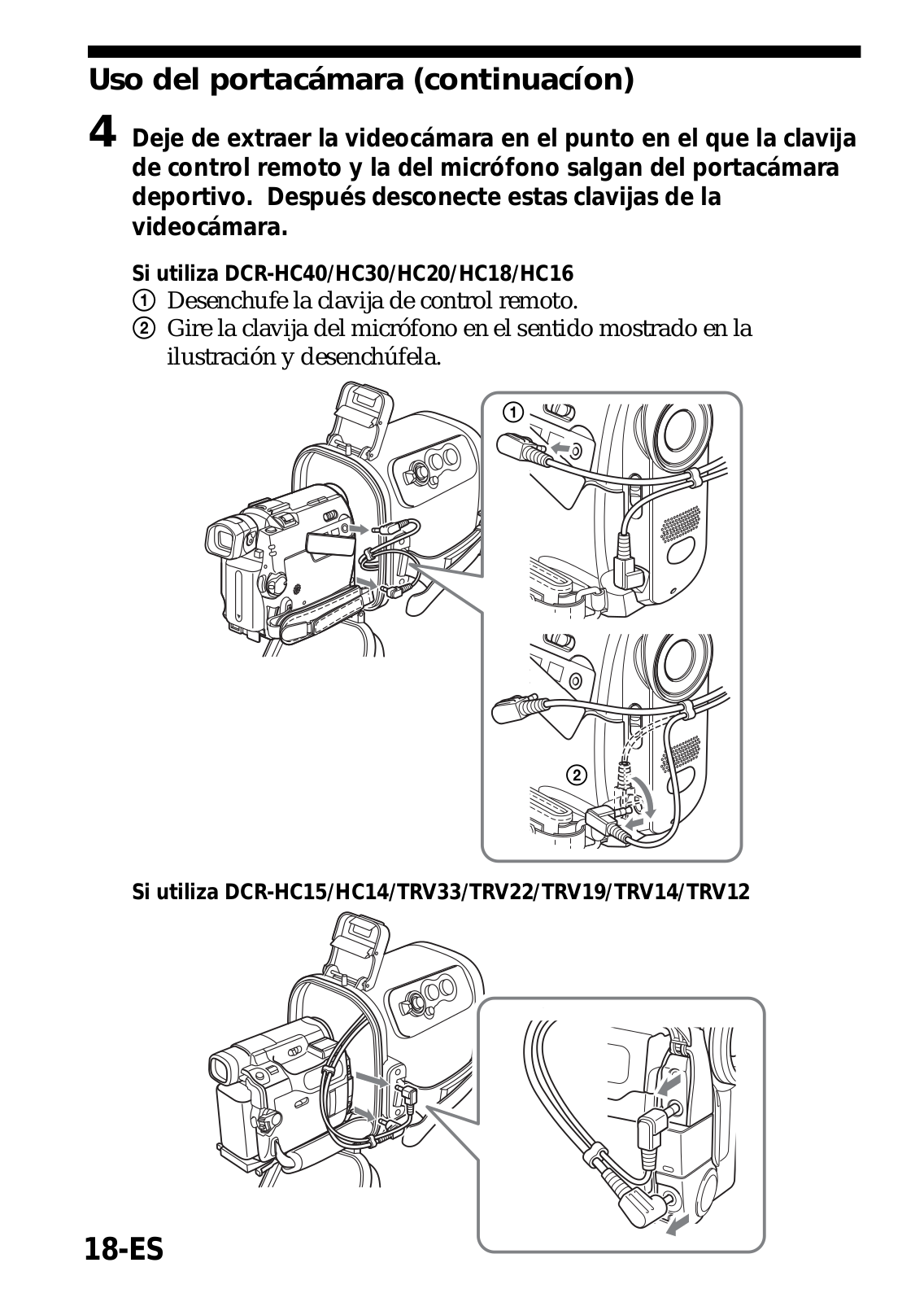 Uso del portacámara (continuacíon)

4 Deje de extraer la videocámara en el punto en el que la clavija de control remoto y la del micrófono salgan del portacámara deportivo. Después desconecte estas clavijas de la videocámara.

Si utiliza DCR-HC40/HC30/HC20/HC18/HC16
① Desenchufe la clavija de control remoto.
② Gire la clavija del micrófono en el sentido mostrado en la ilustración y desenchúfela.

①

②

Si utiliza DCR-HC15/HC14/TRV33/TRV22/TRV19/TRV14/TRV12

18-ES