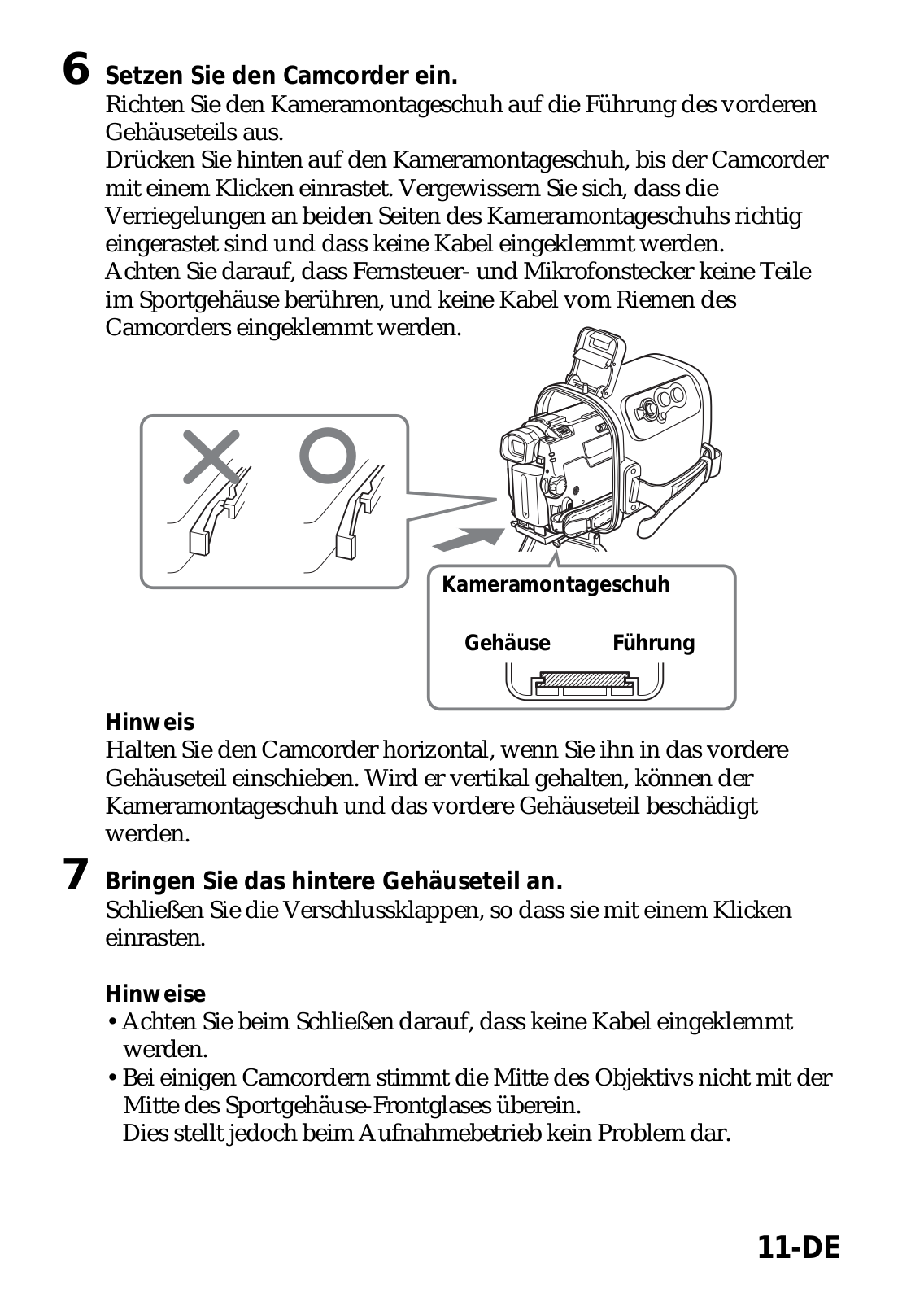 6 Setzen Sie den Camcorder ein.
Richten Sie den Kameramontageschuh auf die Führung des vorderen Gehäuseteils aus.
Drücken Sie hinten auf den Kameramontageschuh, bis der Camcorder mit einem Klicken einrastet. Vergewissern Sie sich, dass die Verriegelungen an beiden Seiten des Kameramontageschuhs richtig eingerastet sind und dass keine Kabel eingeklemmt werden.
Achten Sie darauf, dass Fernsteuer- und Mikrofonstecker keine Teile im Sportgehäuse berühren, und keine Kabel vom Riemen des Camcorders eingeklemmt werden.

Kameramontageschuh

Gehäuse Führung

Hinweis
Halten Sie den Camcorder horizontal, wenn Sie ihn in das vordere Gehäuseteil einschieben. Wird er vertikal gehalten, können der Kameramontageschuh und das vordere Gehäuseteil beschädigt werden.

7 Bringen Sie das hintere Gehäuseteil an.
Schließen Sie die Verschlussklappen, so dass sie mit einem Klicken einrasten.

Hinweise
• Achten Sie beim Schließen darauf, dass keine Kabel eingeklemmt werden.
• Bei einigen Camcordern stimmt die Mitte des Objektivs nicht mit der Mitte des Sportgehäuse-Frontglases überein.
Dies stellt jedoch beim Aufnahmebetrieb kein Problem dar.

11-DE