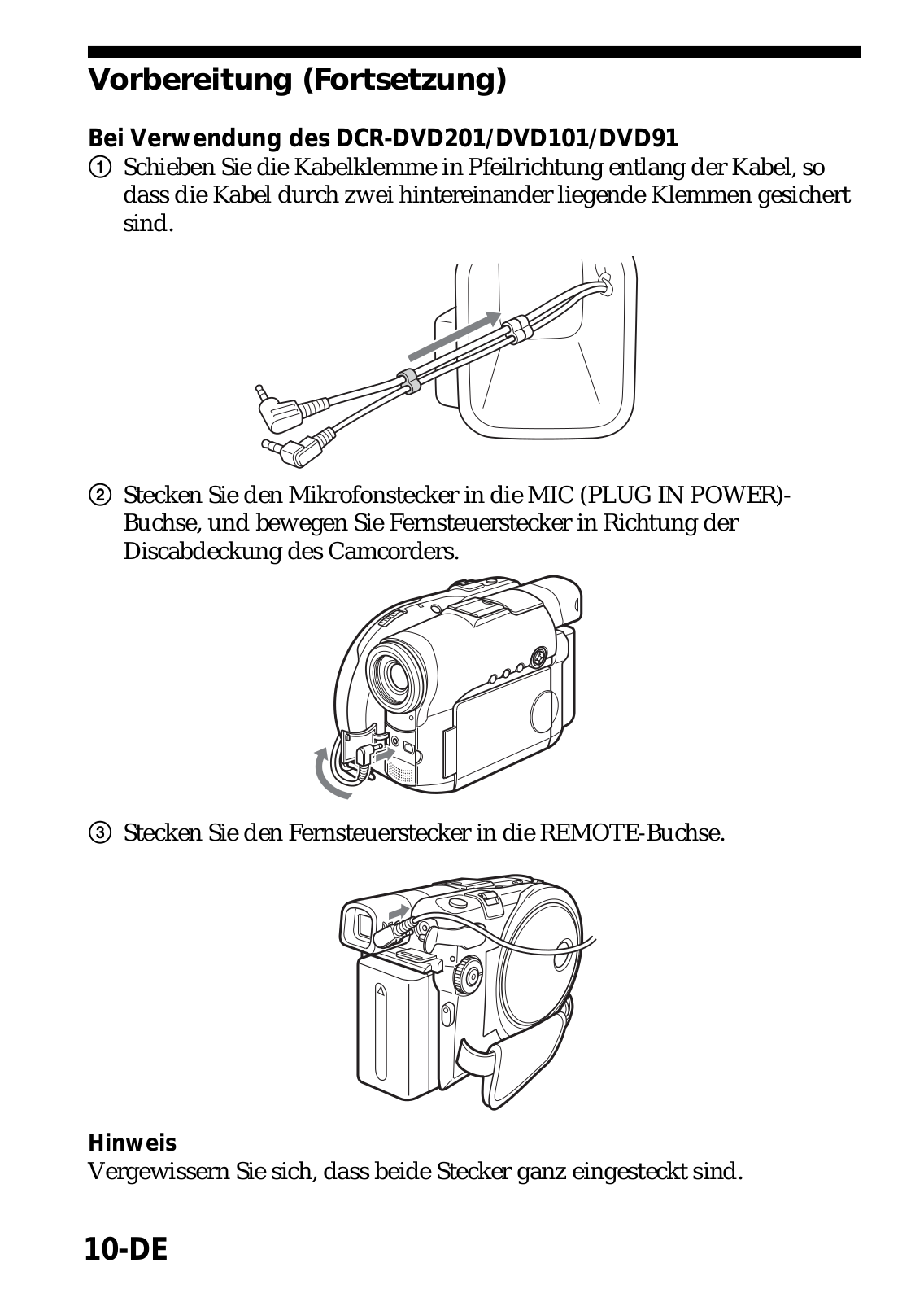 Vorbereitung (Fortsetzung)

Bei Verwendung des DCR-DVD201/DVD101/DVD91

① Schieben Sie die Kabelklemme in Pfeilrichtung entlang der Kabel, so dass die Kabel durch zwei hintereinander liegende Klemmen gesichert sind.

② Stecken Sie den Mikrofonstecker in die MIC (PLUG IN POWER)-Buchse, und bewegen Sie Fernsteuerstecker in Richtung der Discabdeckung des Camcorders.

③ Stecken Sie den Fernsteuerstecker in die REMOTE-Buchse.

Hinweis
Vergewissern Sie sich, dass beide Stecker ganz eingesteckt sind.

10-DE