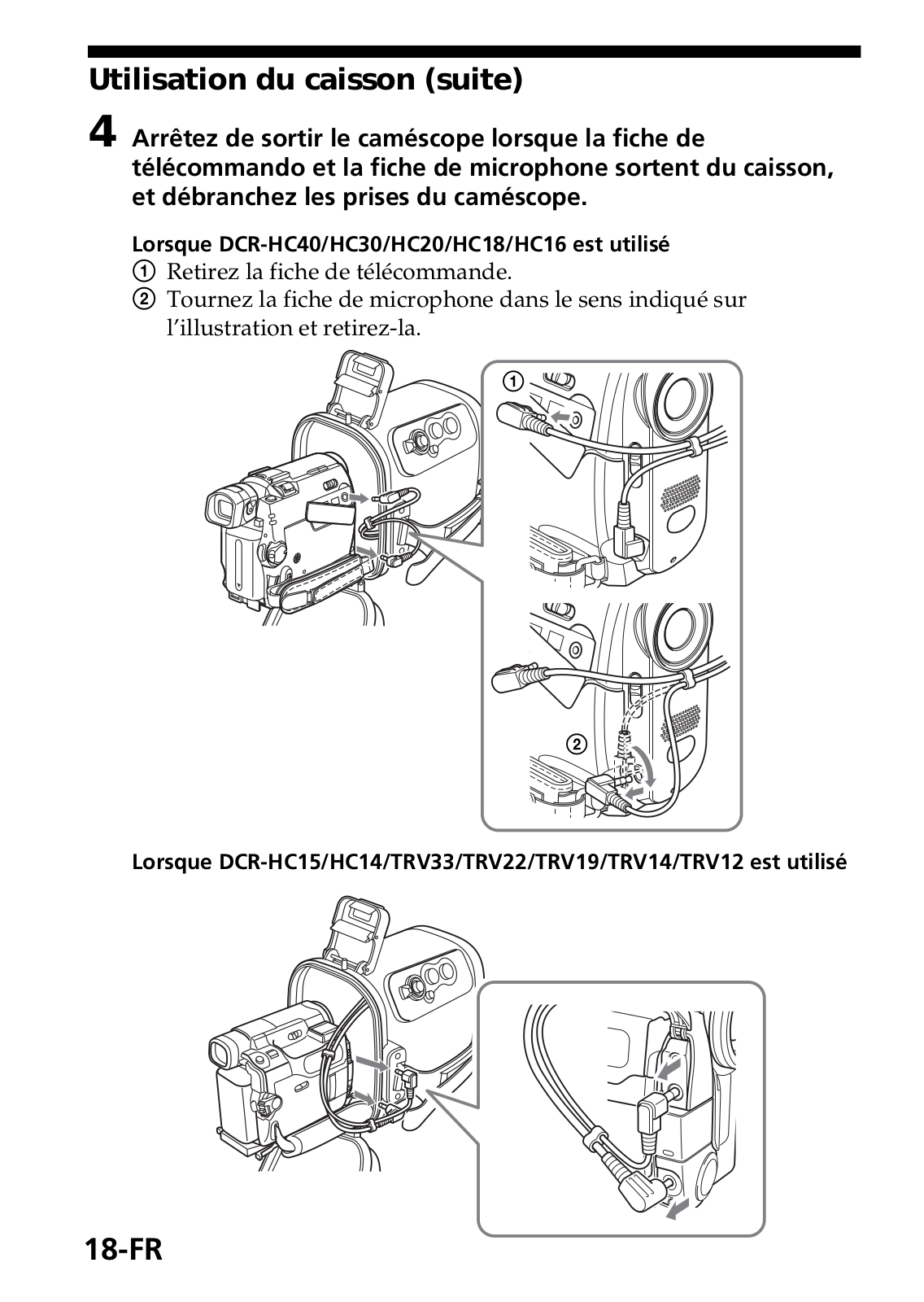 Utilisation du caisson (suite)

4 Arrêtez de sortir le caméscope lorsque la fiche de télécommando et la fiche de microphone sortent du caisson, et débranchez les prises du caméscope.

Lorsque DCR-HC40/HC30/HC20/HC18/HC16 est utilisé
① Retirez la fiche de télécommande.
② Tournez la fiche de microphone dans le sens indiqué sur l'illustration et retirez-la.

①

②

Lorsque DCR-HC15/HC14/TRV33/TRV22/TRV19/TRV14/TRV12 est utilisé

18-FR