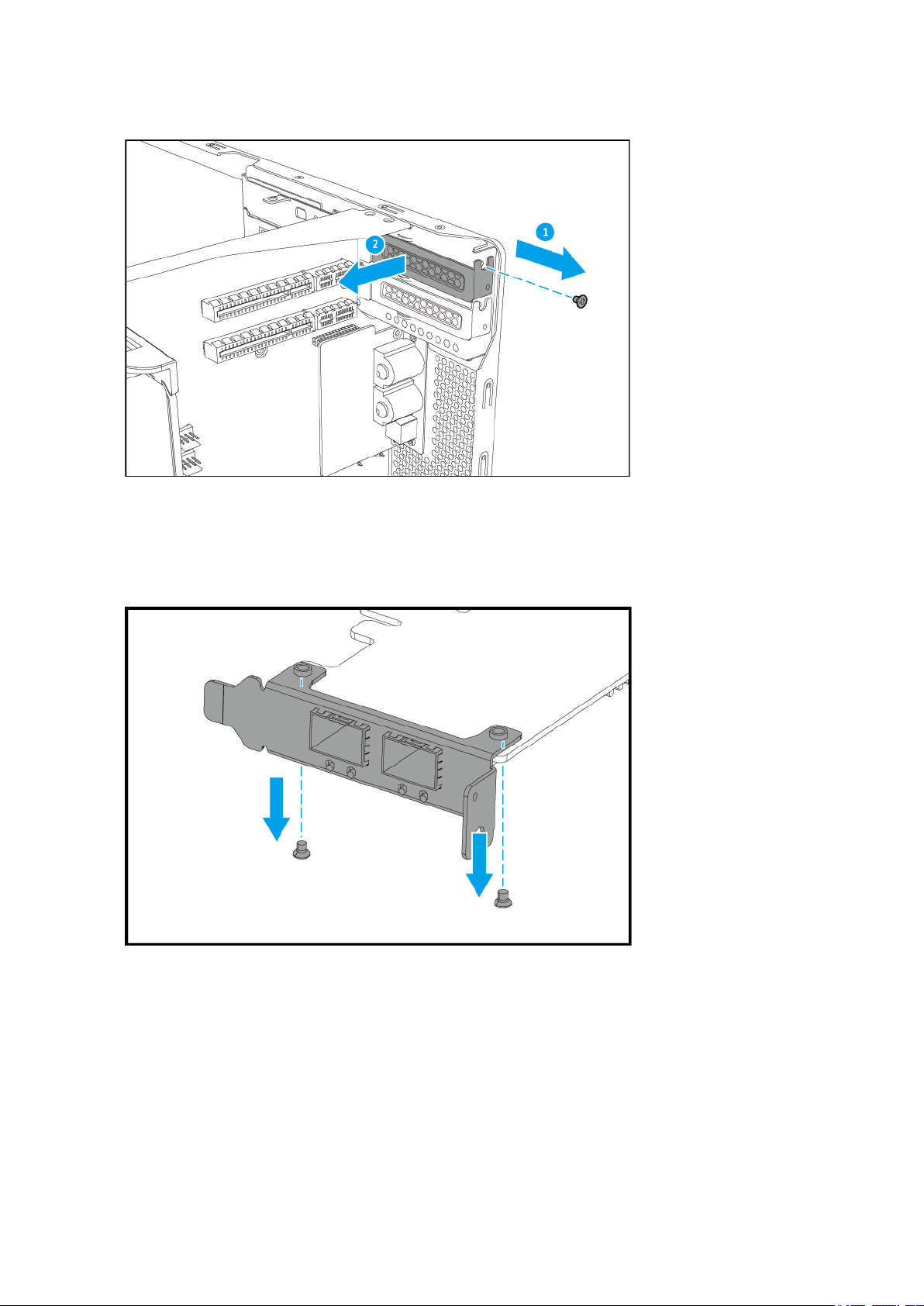 1
2