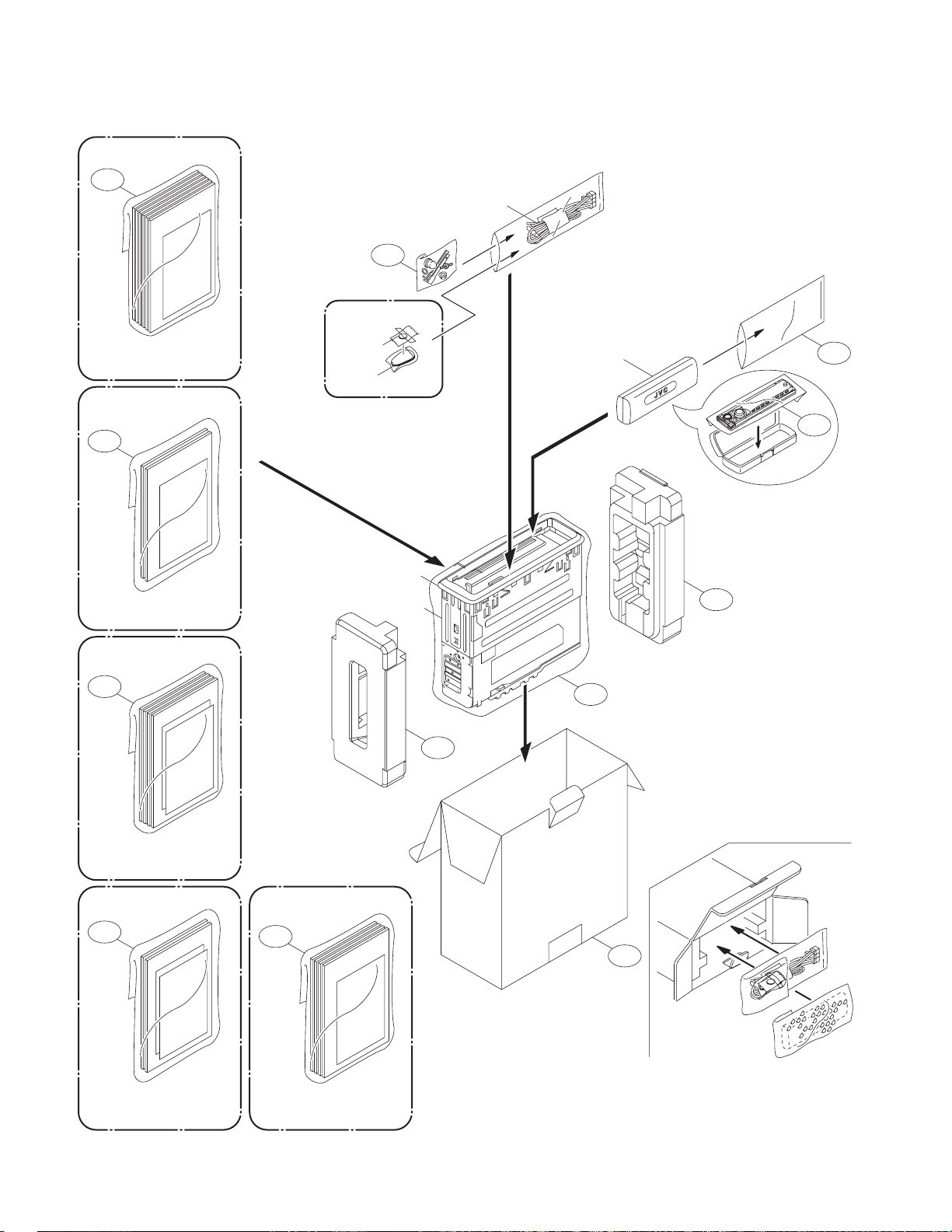 JVC