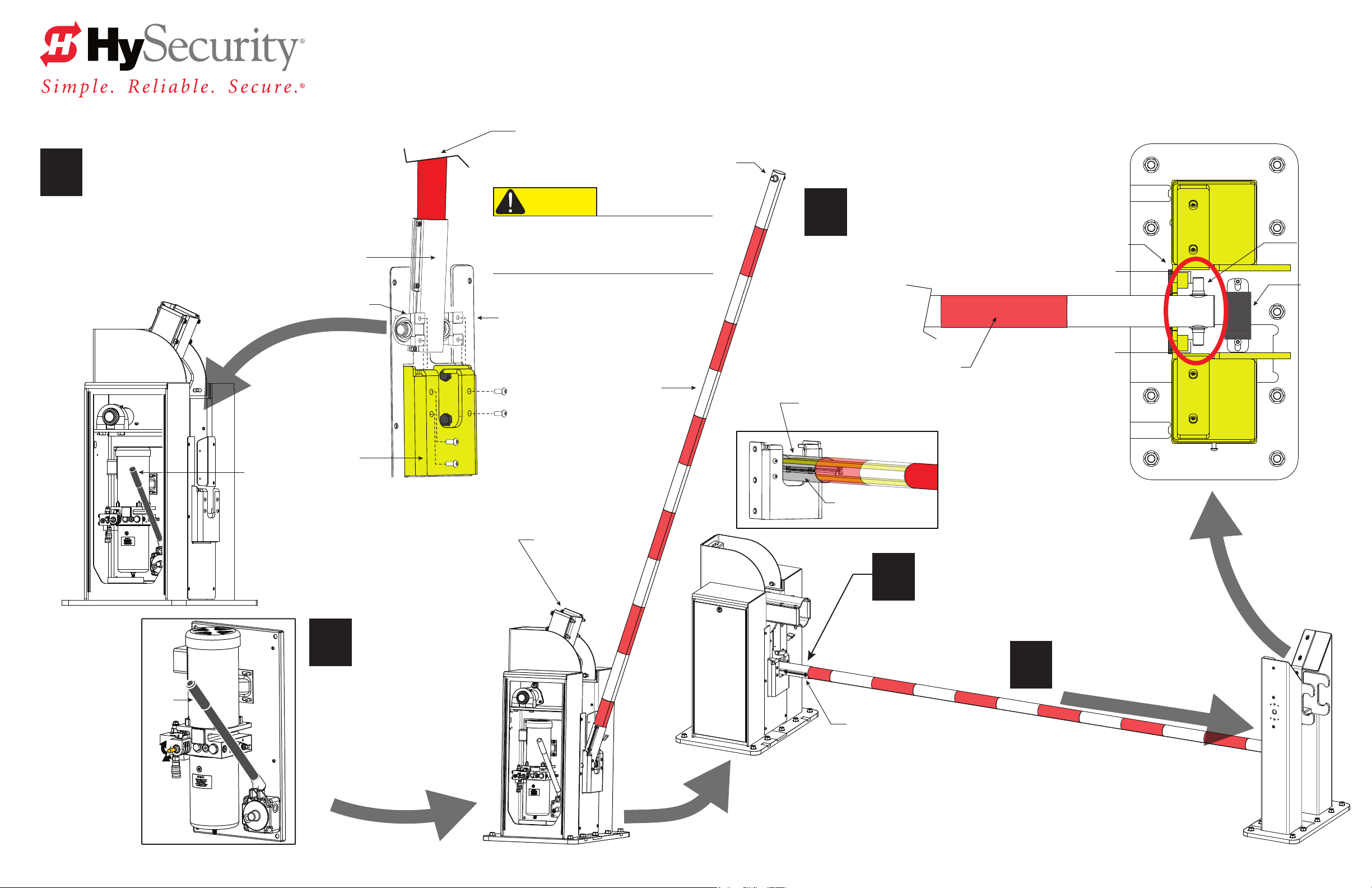 HySecurity®
Simple. Reliable. Secure.®