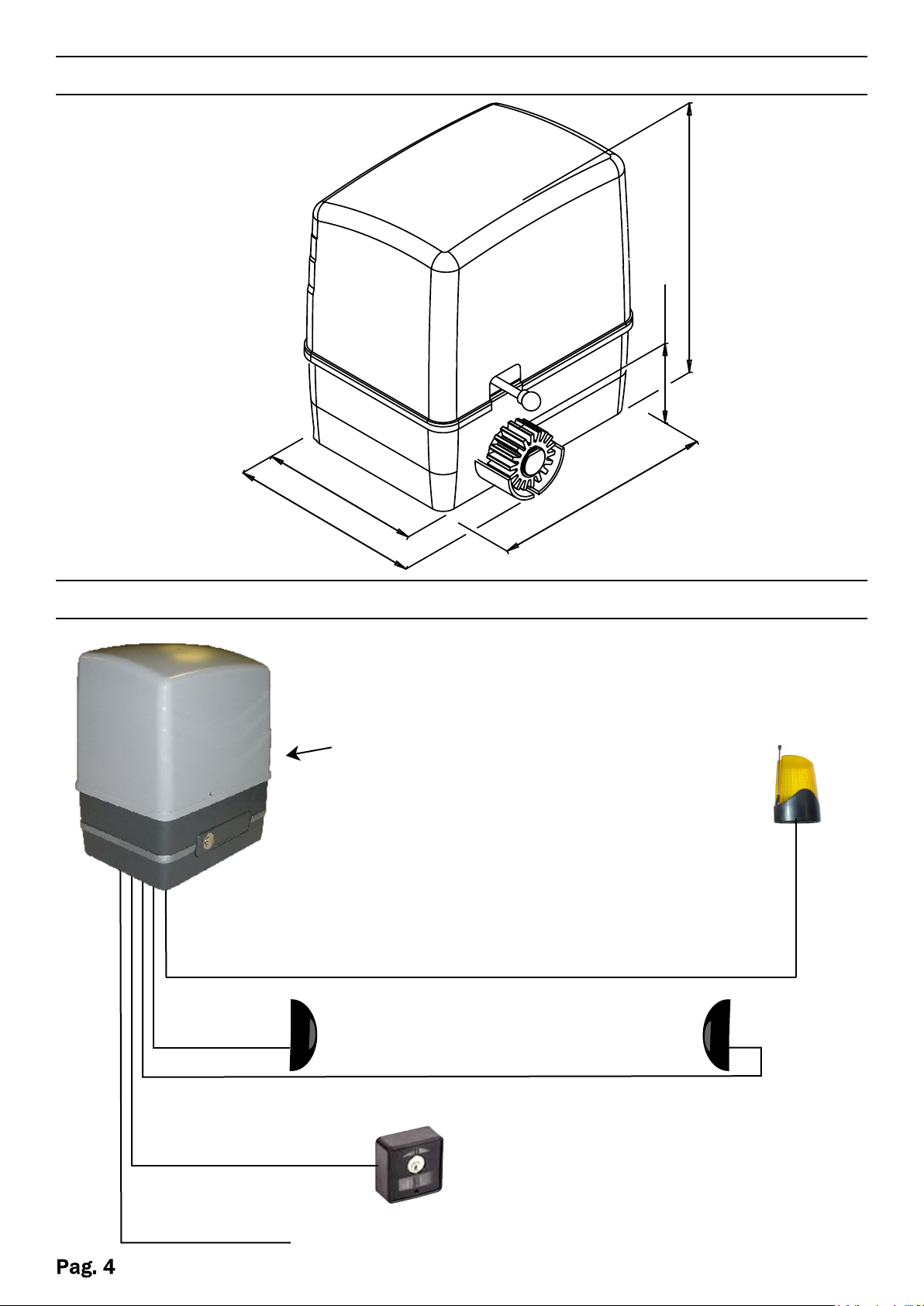 Pag. 4