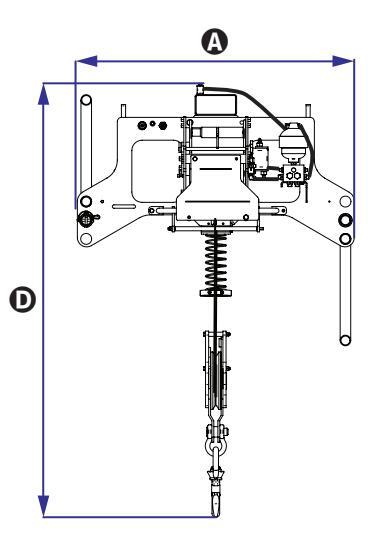 A
D