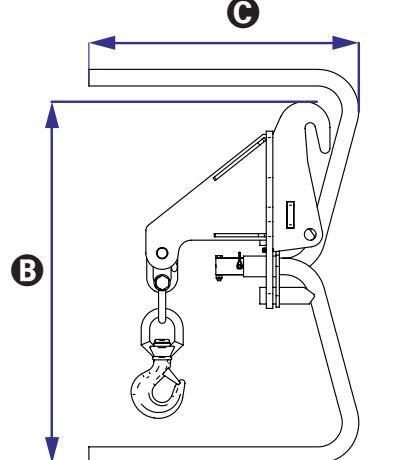 C

B