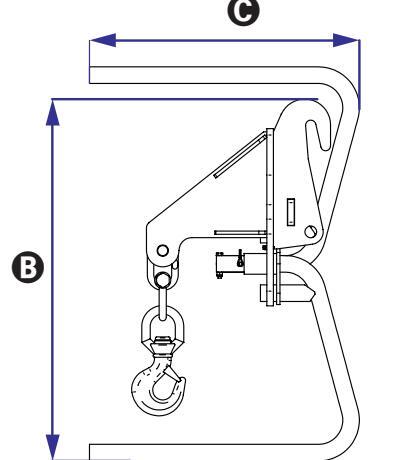 C

B